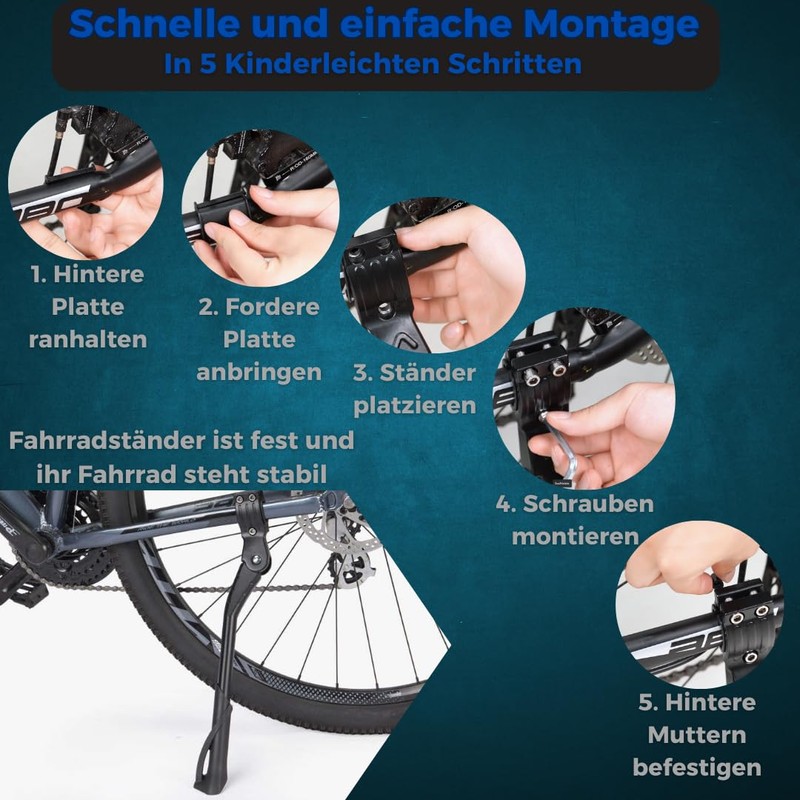 Schnelle und einfache Montage
In 5 Kinderleichten Schritten

1. Hintere Platte ranhalten

2. Fordere Platte anbringen

3. Ständer platzieren

4. Schrauben montieren

5. Hintere Muttern befestigen

Fahrradständer ist fest und ihr Fahrrad steht stabil