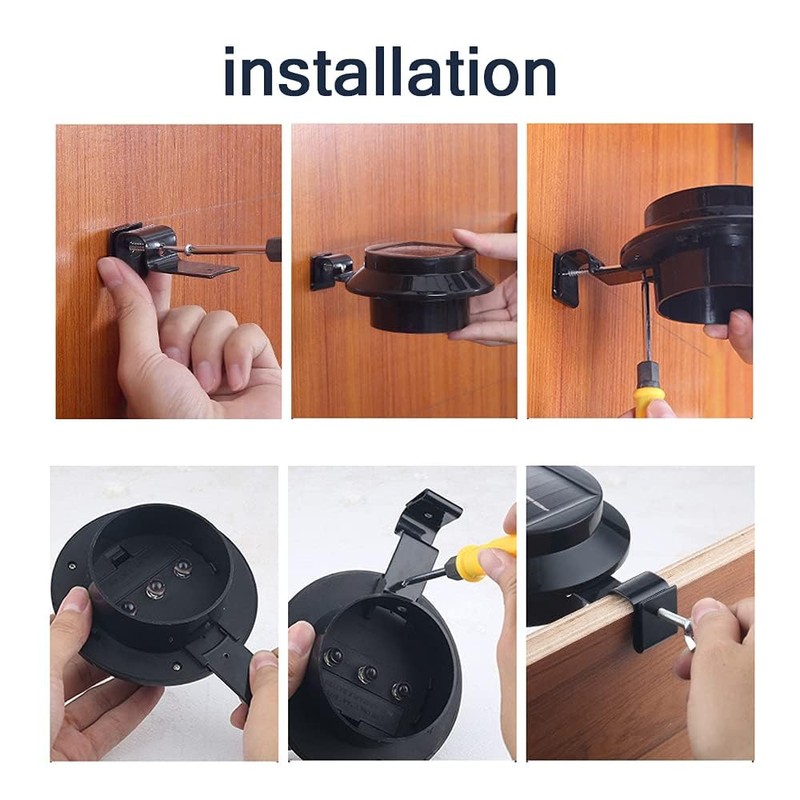 installation