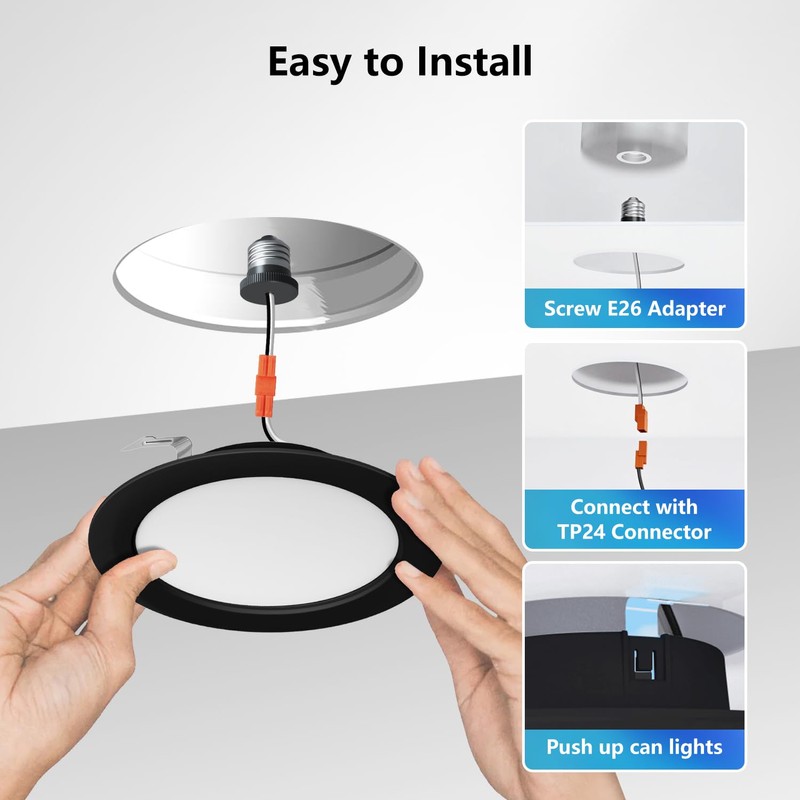 Easy to Install

Screw E26 Adapter

Connect with TP24 Connector

Push up can lights