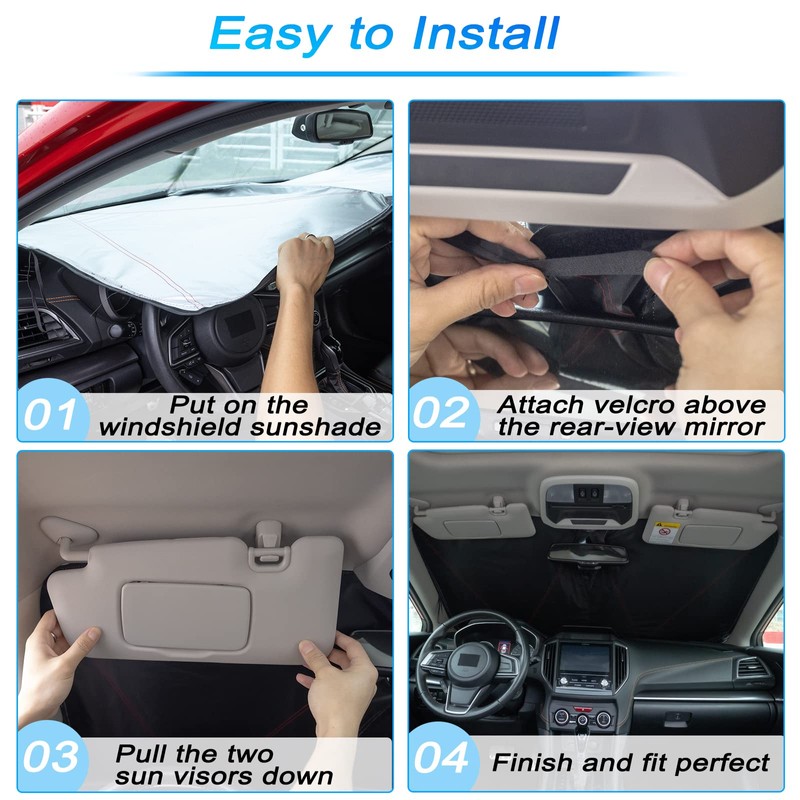 Easy to Install

01 Put on the windshield sunshade

02 Attach velcro above the rear-view mirror

03 Pull the two sun visors down

04 Finish and fit perfect