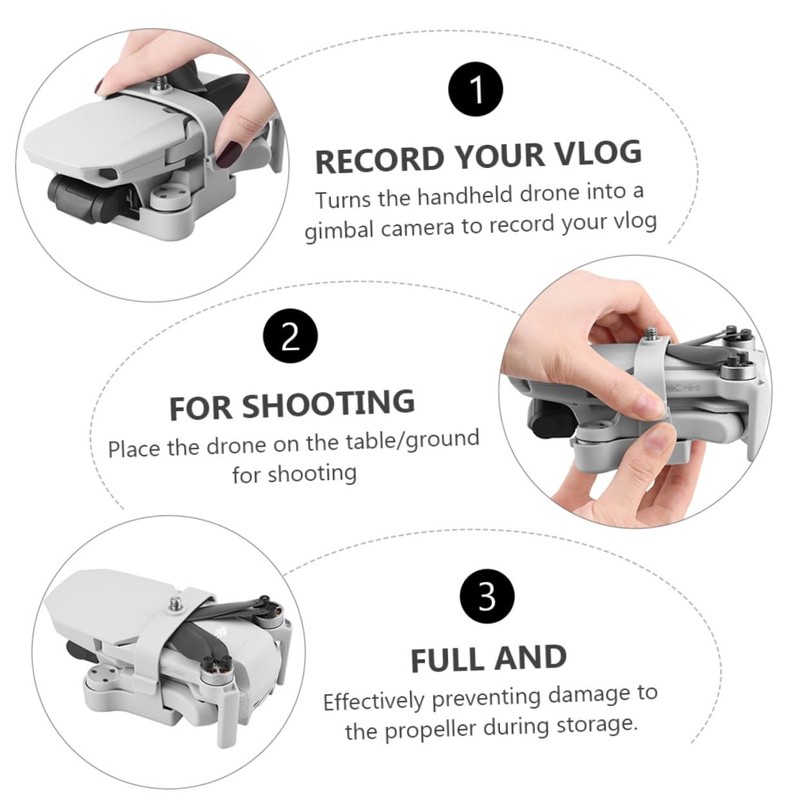 1

RECORD YOUR VLOG

Turns the handheld drone into a gimbal camera to record your vlog

2

FOR SHOOTING

Place the drone on the table/ground for shooting

3

FULL AND

Effectively preventing damage to the propeller during storage.