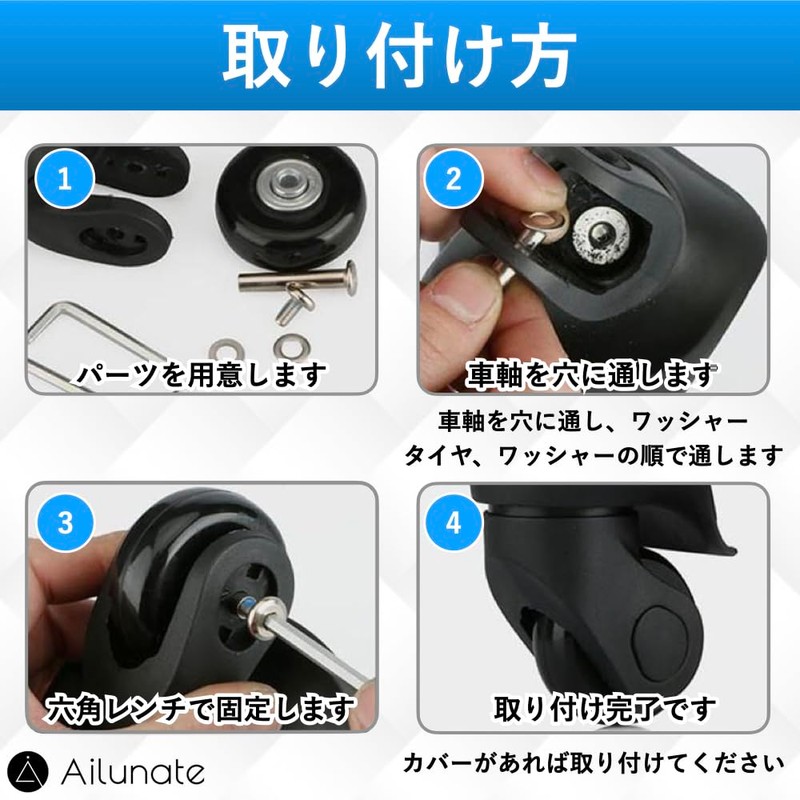 取り付け方

1
パーツを用意します

2
車軸を穴に通します

車軸を穴に通し、ワッシャー
タイヤ、ワッシャーの順で通します

3
六角レンチで固定します

4
取り付け完了です

カバーがあれば取り付けてください

Ailunate