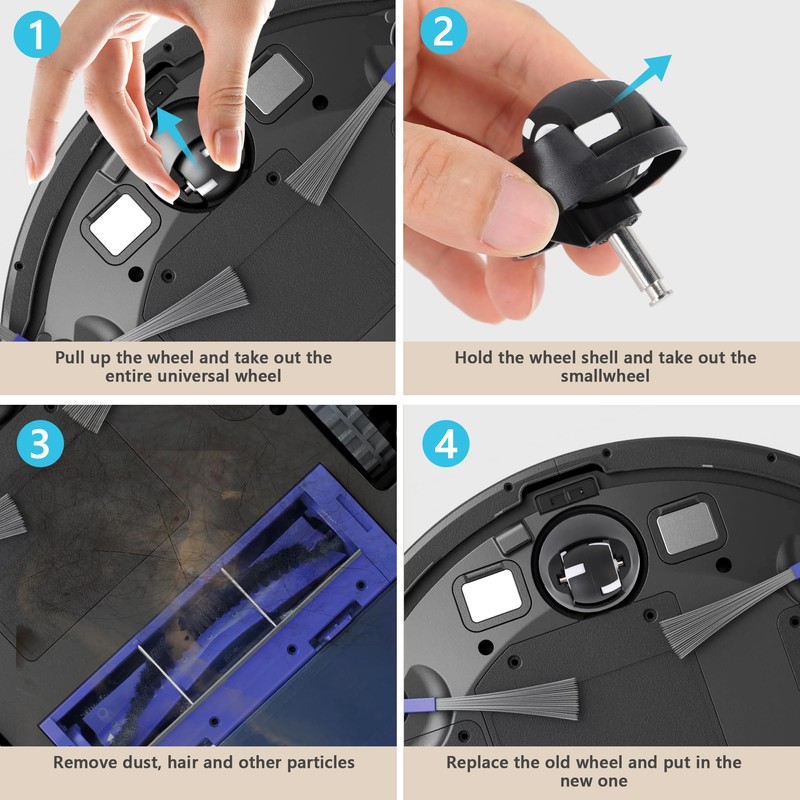 1

Pull up the wheel and take out the entire universal wheel

2

Hold the wheel shell and take out the smallwheel

3

Remove dust, hair and other particles

4

Replace the old wheel and put in the new one