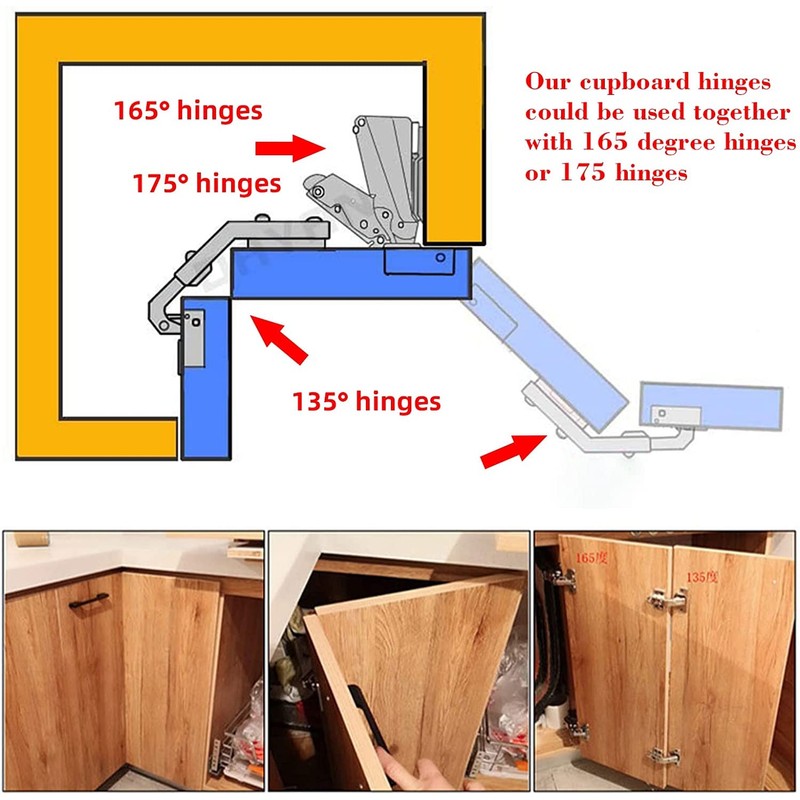 165° hinges

175° hinges

Our cupboard hinges could be used together with 165 degree hinges or 175 hinges

135° hinges

165度

135度