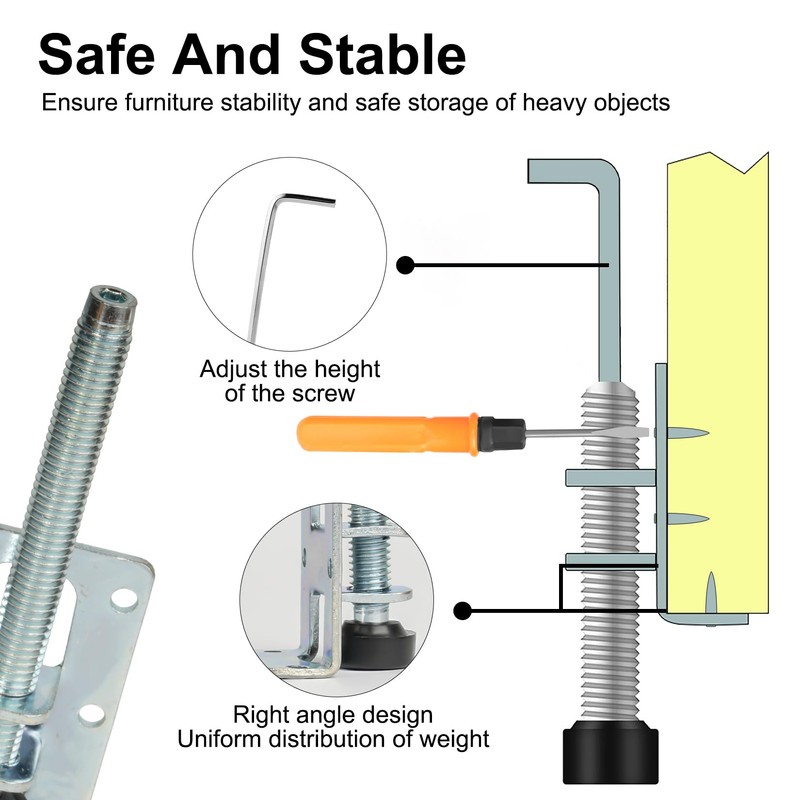 Safe And Stable
Ensure furniture stability and safe storage of heavy objects

Adjust the height of the screw

Right angle design
Uniform distribution of weight