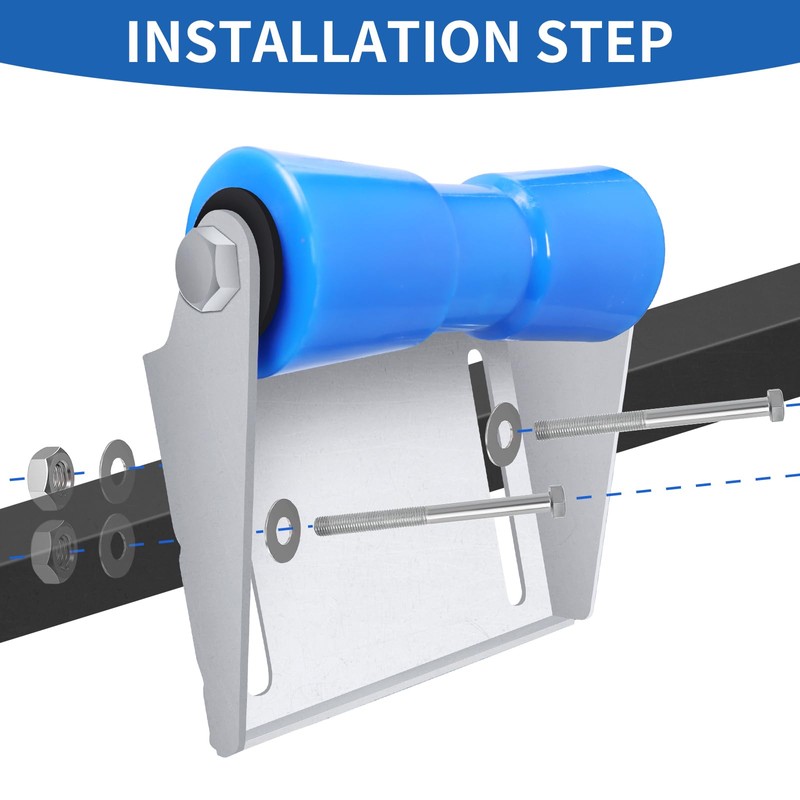 INSTALLATION STEP