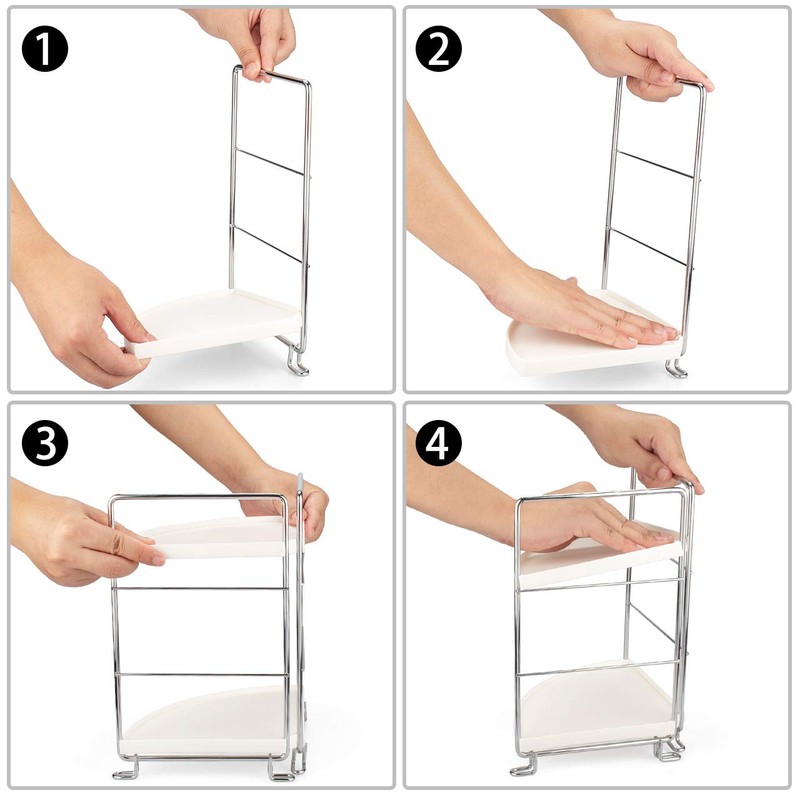 1

2

3

4