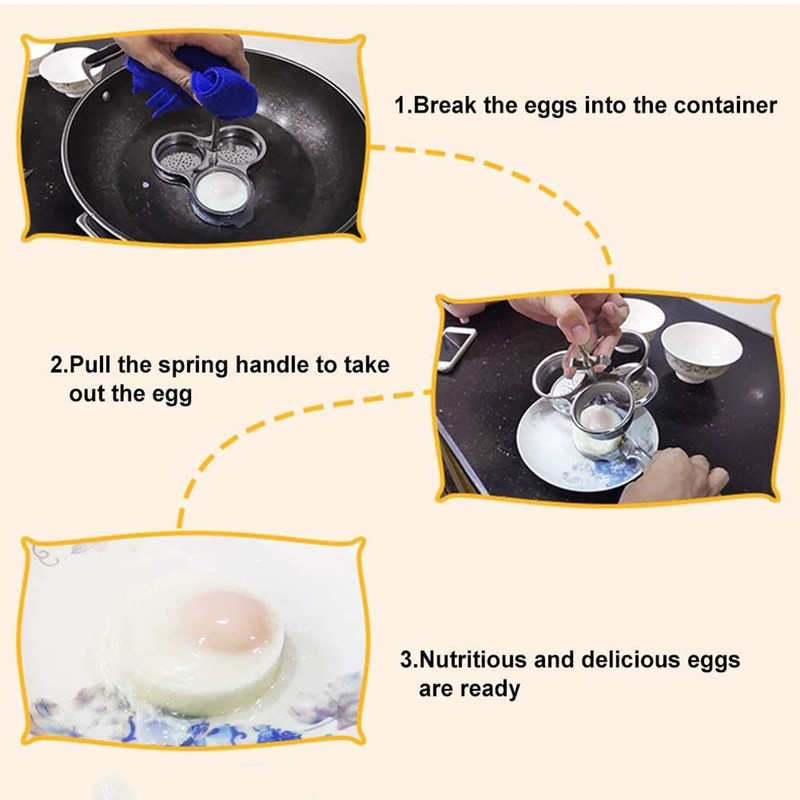 1.Break the eggs into the container

2.Pull the spring handle to take out the egg

3.Nutritious and delicious eggs are ready