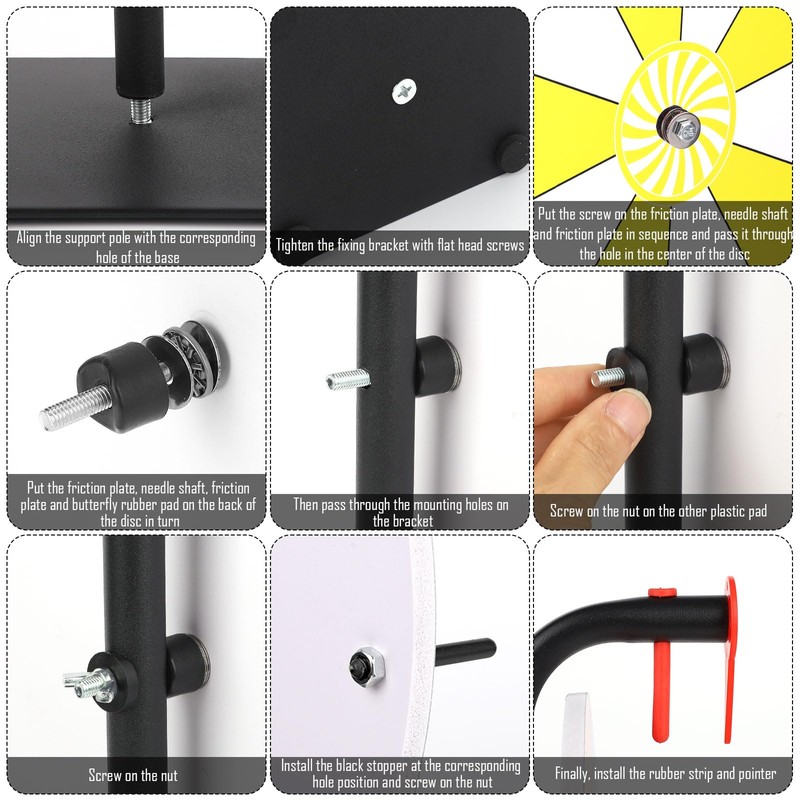 Align the support pole with the corresponding hole of the base

Tighten the fixing bracket with flat head screws

Put the screw on the friction plate, needle shaft and friction plate in sequence and pass it through the hole in the center of the disc

Put the friction plate, needle shaft, friction plate and butterfly rubber pad on the back of the disc in turn

Then pass through the mounting holes on the bracket

Screw on the nut on the other plastic pad

Screw on the nut

Install the black stopper at the corresponding hole position and screw on the nut

Finally, install the rubber strip and pointer