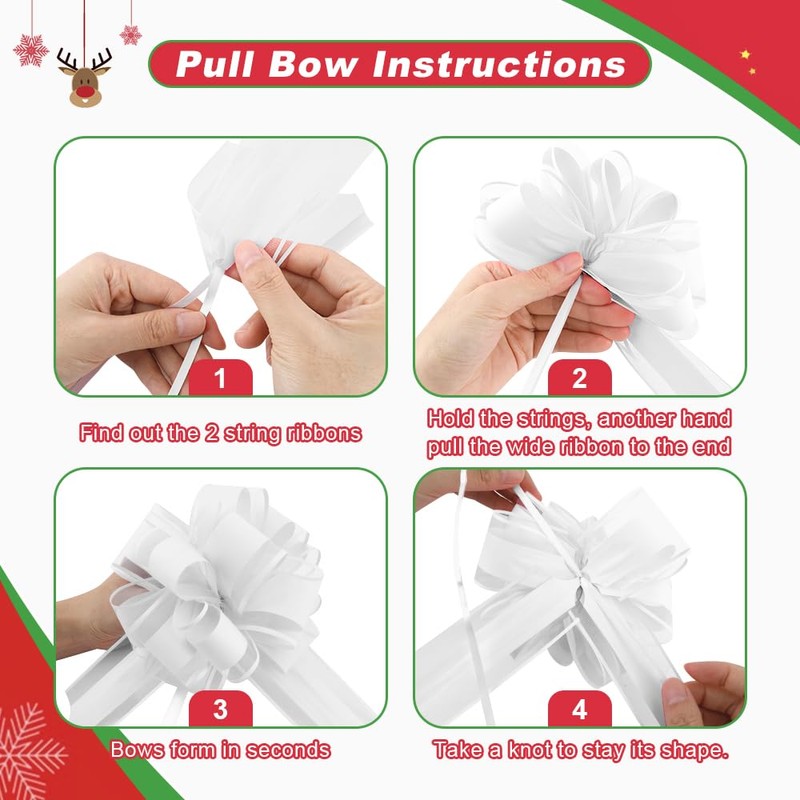 Pull Bow Instructions

1

Find out the 2 string ribbons

2

Hold the strings, another hand pull the wide ribbon to the end

3

Bows form in seconds

4

Take a knot to stay its shape.