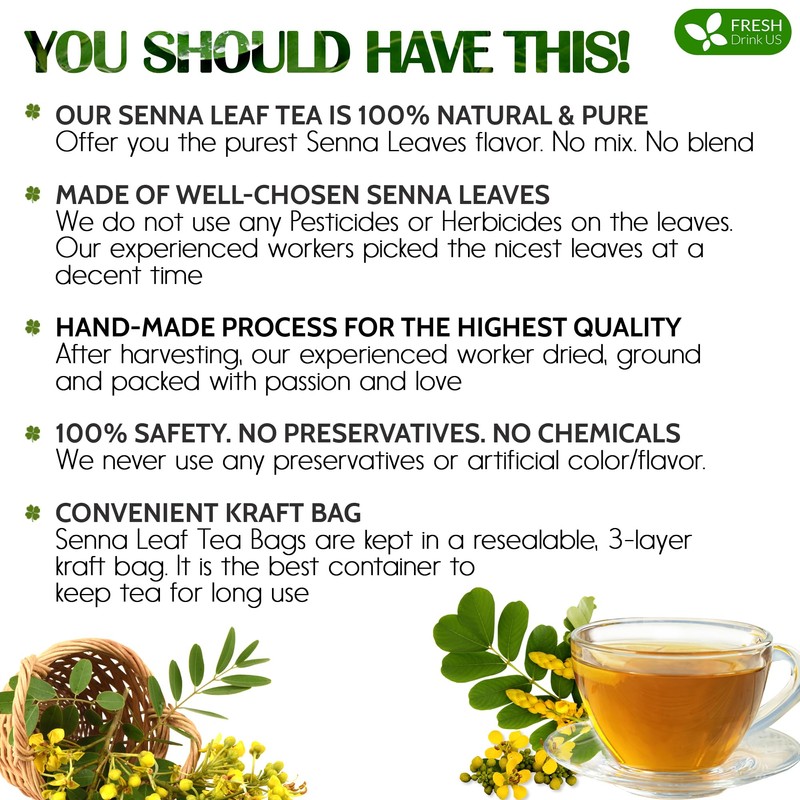 YOU SHOULD HAVE THIS!

FRESH
Drink US

OUR SENNA LEAF TEA IS 100% NATURAL & PURE
Offer you the purest Senna Leaves flavor. No mix. No blend

MADE OF WELL-CHOSEN SENNA LEAVES
We do not use any Pesticides or Herbicides on the leaves. Our experienced workers picked the nicest leaves at a decent time

HAND-MADE PROCESS FOR THE HIGHEST QUALITY
After harvesting, our experienced worker dried, ground and packed with passion and love

100% SAFETY. NO PRESERVATIVES. NO CHEMICALS
We never use any preservatives or artificial color/flavor.

CONVENIENT KRAFT BAG
Senna Leaf Tea Bags are kept in a resealable, 3-layer kraft bag. It is the best container to keep tea for long use