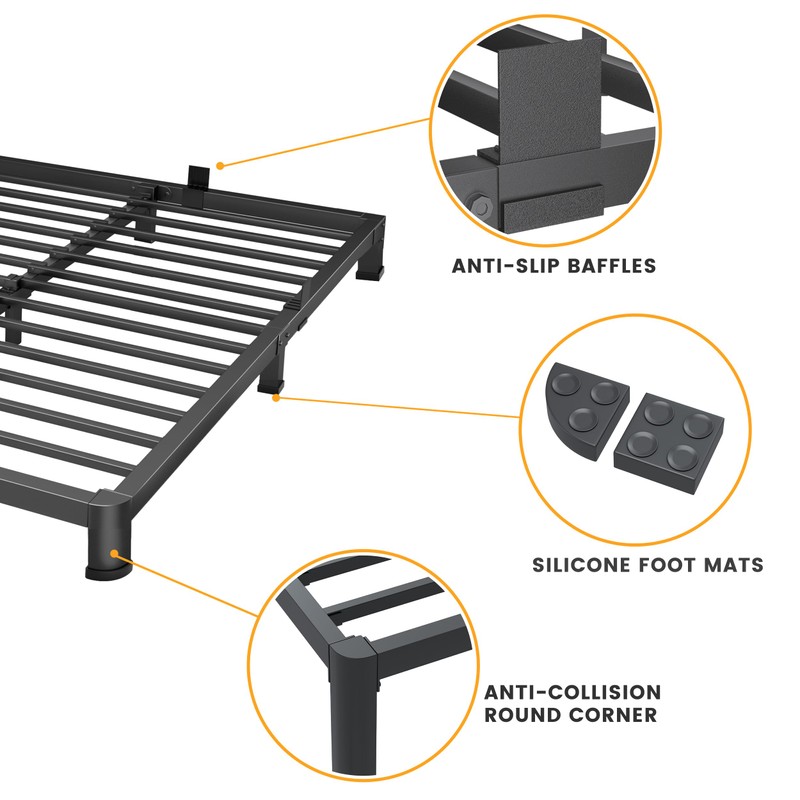 ANTI-SLIP BAFFLES

SILICONE FOOT MATS

ANTI-COLLISION ROUND CORNER