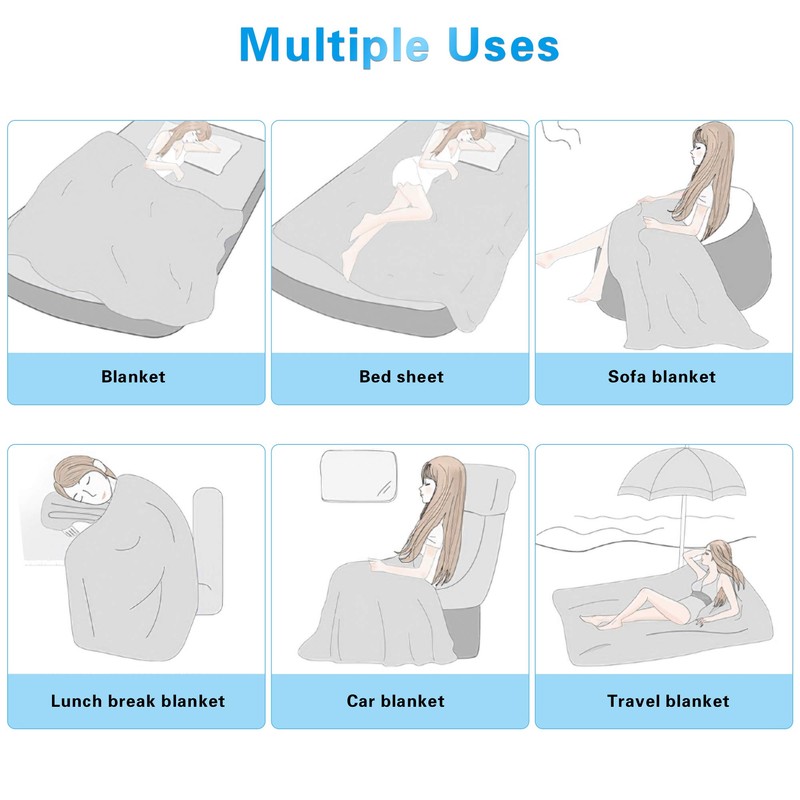 Multiple Uses

Blanket

Bed sheet

Sofa blanket

Lunch break blanket

Car blanket

Travel blanket