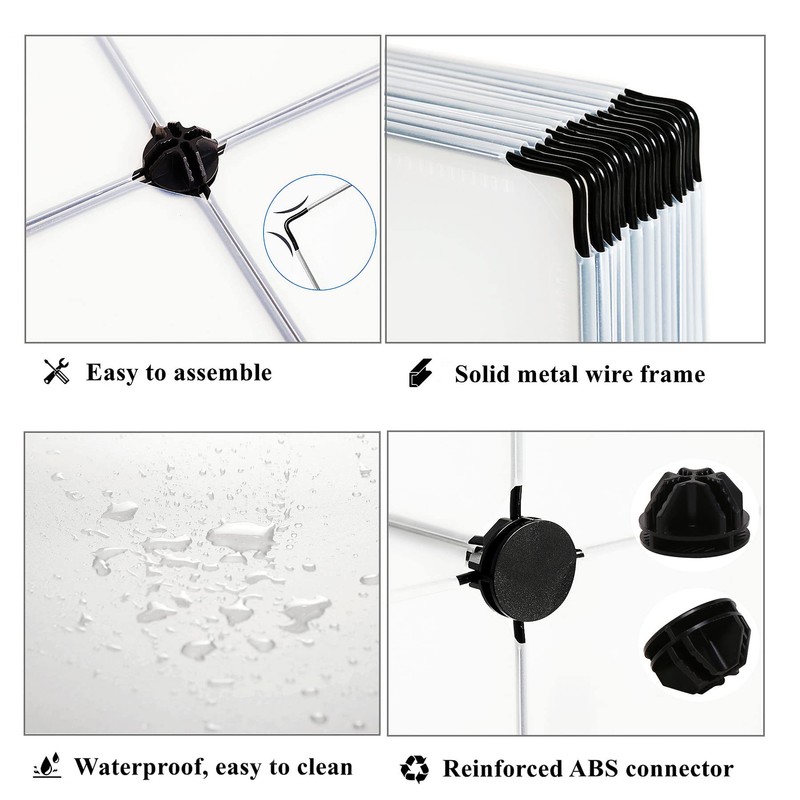 Easy to assemble

Solid metal wire frame

Waterproof, easy to clean

Reinforced ABS connector