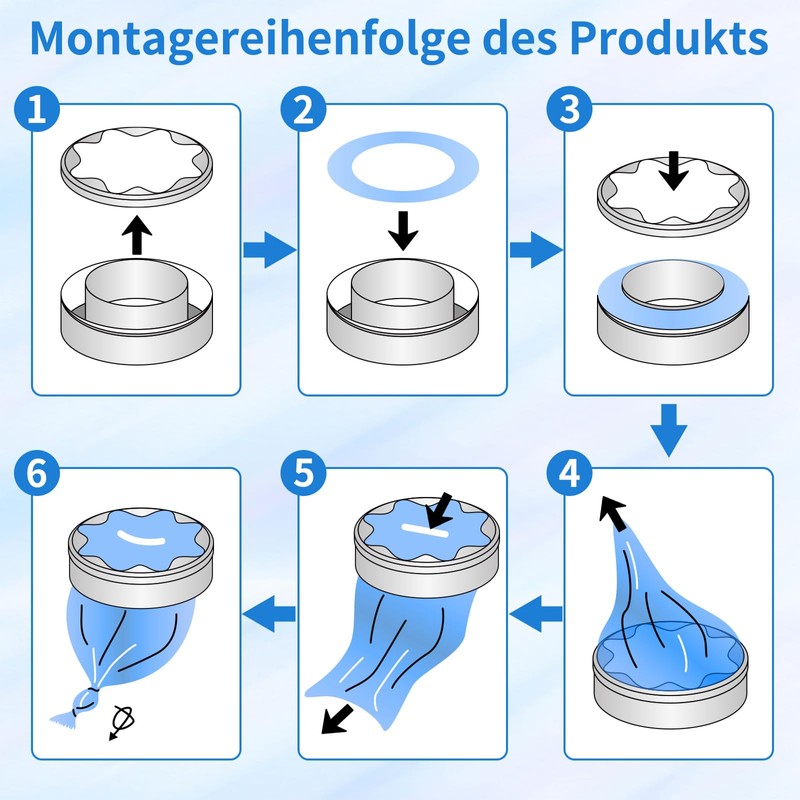 Montagereihenfolge des Produkts

1

2

3

4

5

6