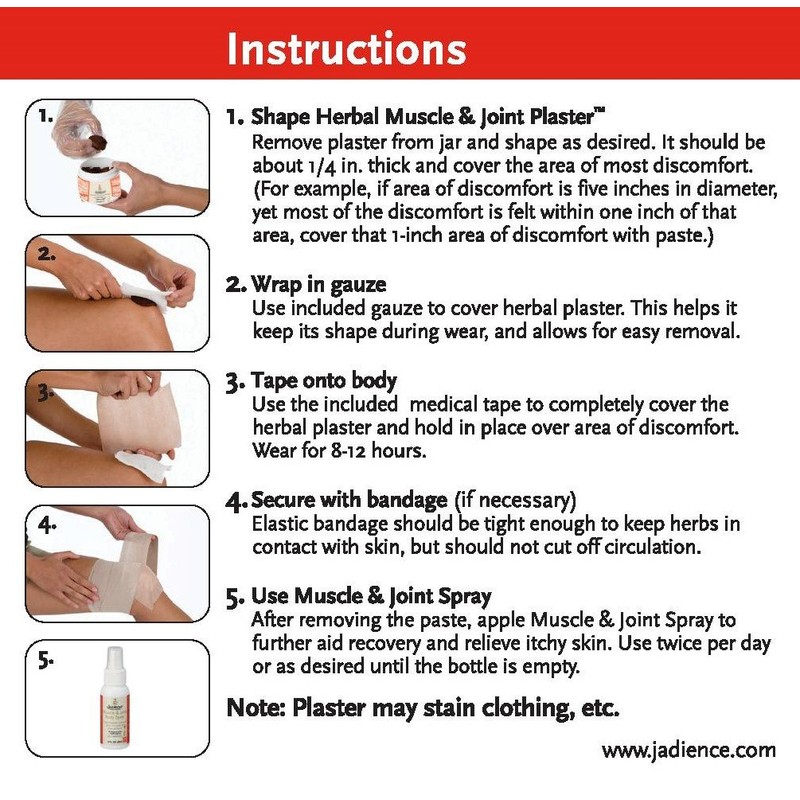 Instructions

1.

2.

3.

4.

5.

1. Shape Herbal Muscle & Joint Plaster™
Remove plaster from jar and shape as desired. It should be about 1/4 in. thick and cover the area of most discomfort. (For example, if area of discomfort is five inches in diameter, yet most of the discomfort is felt within one inch of that area, cover that 1-inch area of discomfort with paste.)

2. Wrap in gauze
Use included gauze to cover herbal plaster. This helps it keep its shape during wear, and allows for easy removal.

3. Tape onto body
Use the included medical tape to completely cover the herbal plaster and hold in place over area of discomfort. Wear for 8-12 hours.

4. Secure with bandage (if necessary)
Elastic bandage should be tight enough to keep herbs in contact with skin, but should not cut off circulation.

5. Use Muscle & Joint Spray
After removing the paste, apple Muscle & Joint Spray to further aid recovery and relieve itchy skin. Use twice per day or as desired until the bottle is empty.

Note: Plaster may stain clothing, etc.

www.jadience.com