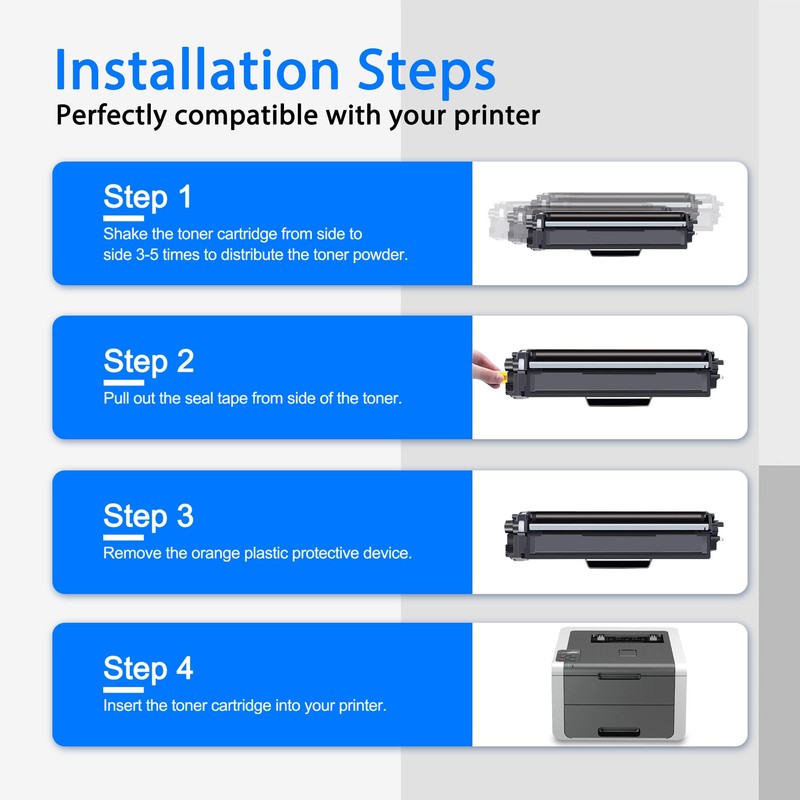 Installation Steps
Perfectly compatible with your printer

Step 1
Shake the toner cartridge from side to side 3-5 times to distribute the toner powder.

Step 2
Pull out the seal tape from side of the toner.

Step 3
Remove the orange plastic protective device.

Step 4
Insert the toner cartridge into your printer.