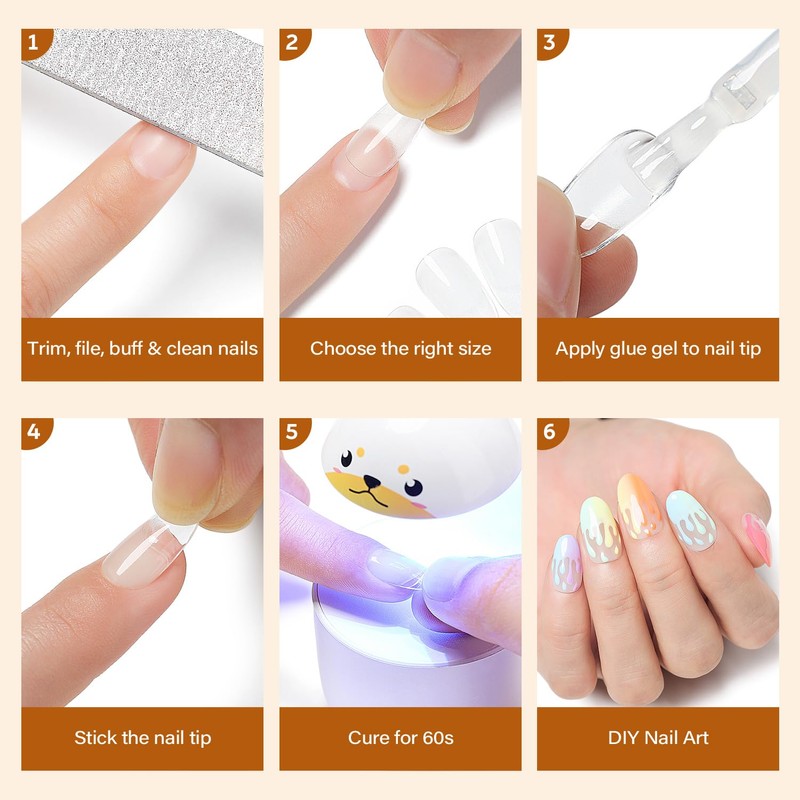 1
Trim, file, buff & clean nails

2
Choose the right size

3
Apply glue gel to nail tip

4
Stick the nail tip

5
Cure for 60s

6
DIY Nail Art