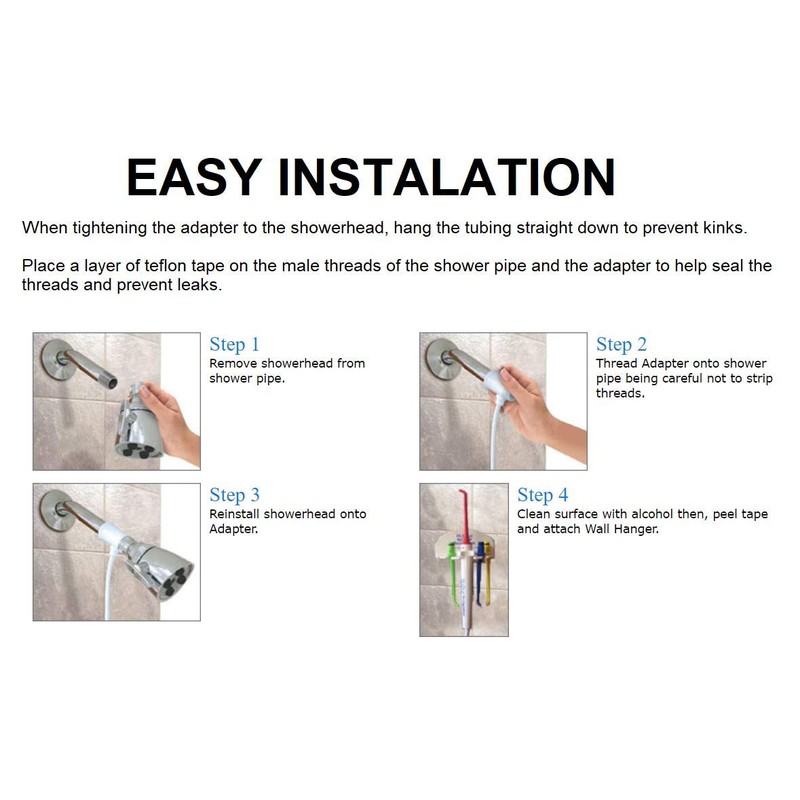 EASY INSTALATION

When tightening the adapter to the showerhead, hang the tubing straight down to prevent kinks.

Place a layer of teflon tape on the male threads of the shower pipe and the adapter to help seal the threads and prevent leaks.

Step 1
Remove showerhead from shower pipe.

Step 2
Thread Adapter onto shower pipe being careful not to strip threads.

Step 3
Reinstall showerhead onto Adapter.

Step 4
Clean surface with alcohol then, peel tape and attach Wall Hanger.