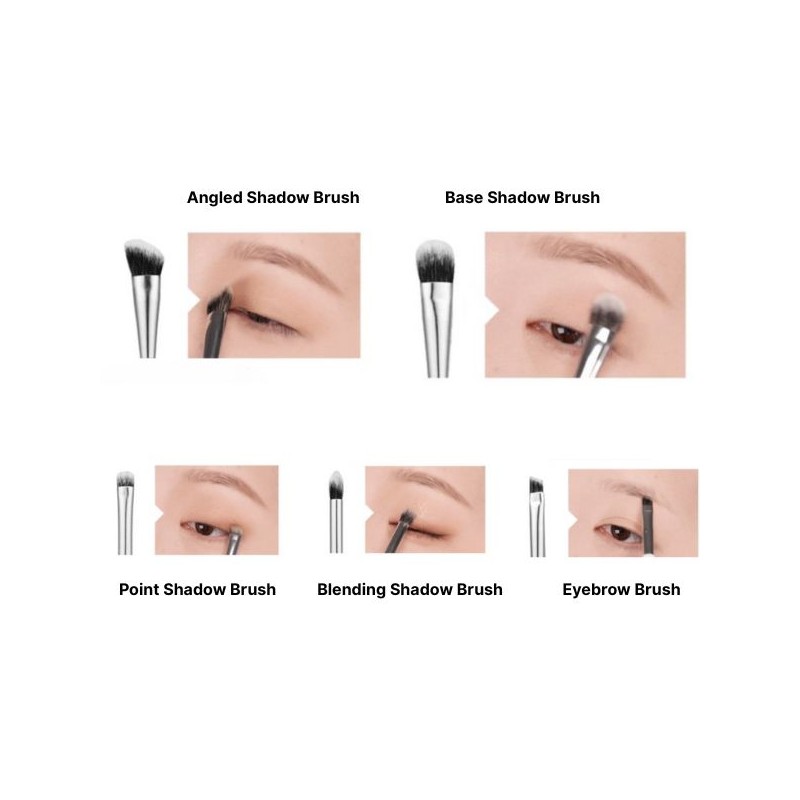 Angled Shadow Brush

Base Shadow Brush

Point Shadow Brush

Blending Shadow Brush

Eyebrow Brush