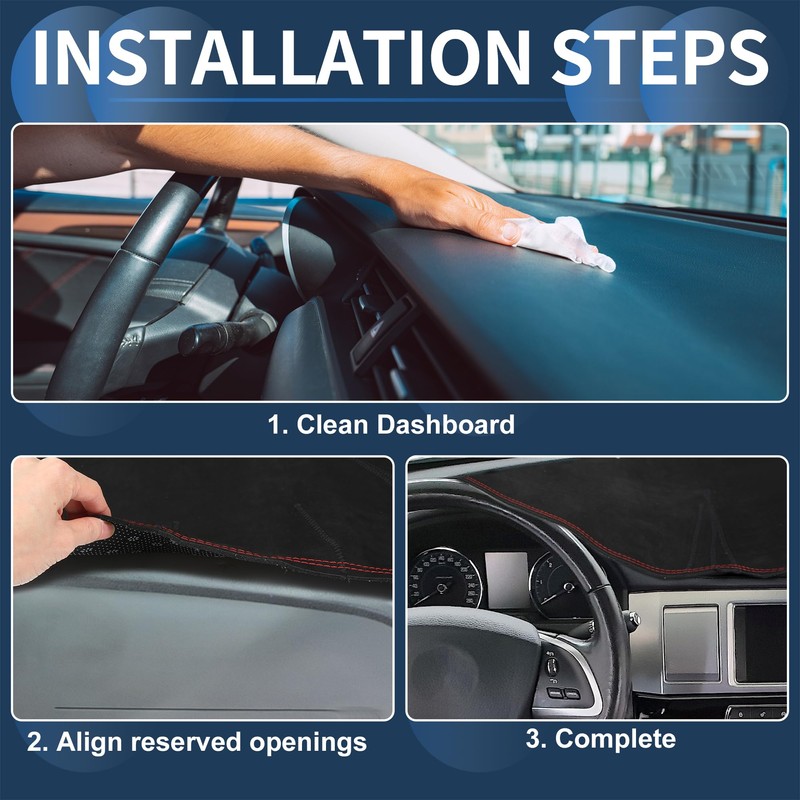 INSTALLATION STEPS

1. Clean Dashboard

2. Align reserved openings

3. Complete