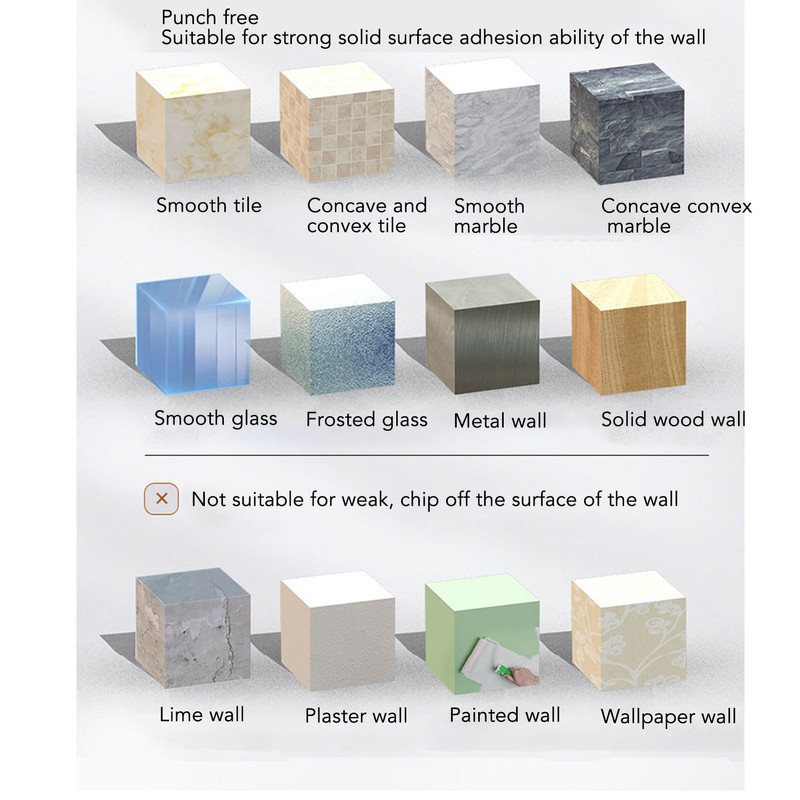 Punch free
Suitable for strong solid surface adhesion ability of the wall

Smooth tile

Concave and convex tile

Smooth marble

Concave convex marble

Smooth glass

Frosted glass

Metal wall

Solid wood wall

× Not suitable for weak, chip off the surface of the wall

Lime wall

Plaster wall

Painted wall

Wallpaper wall