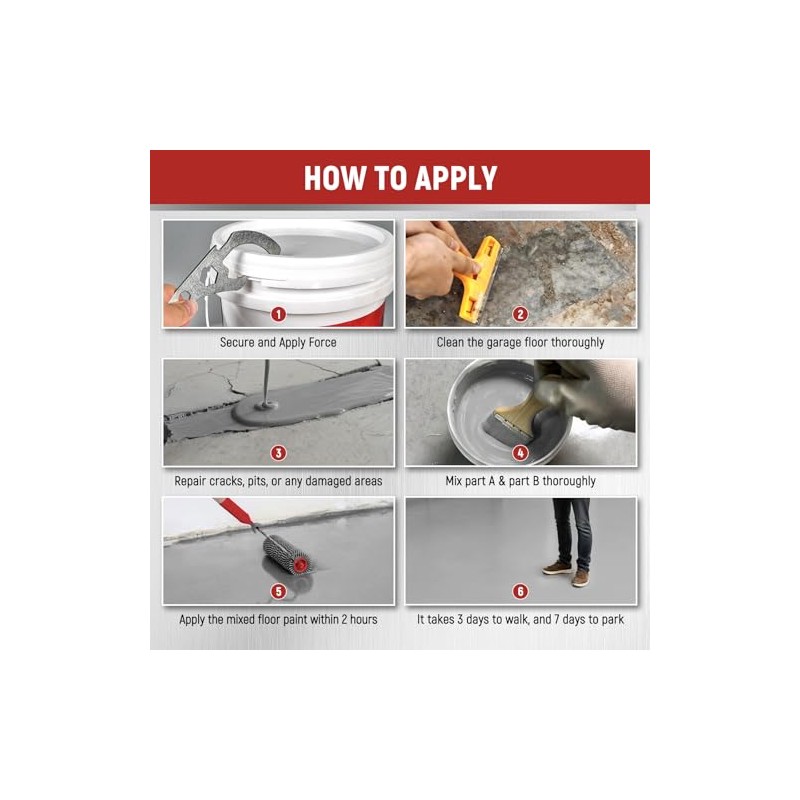 HOW TO APPLY

1
Secure and Apply Force

2
Clean the garage floor thoroughly

3
Repair cracks, pits, or any damaged areas

4
Mix part A & part B thoroughly

5
Apply the mixed floor paint within 2 hours

6
It takes 3 days to walk, and 7 days to park