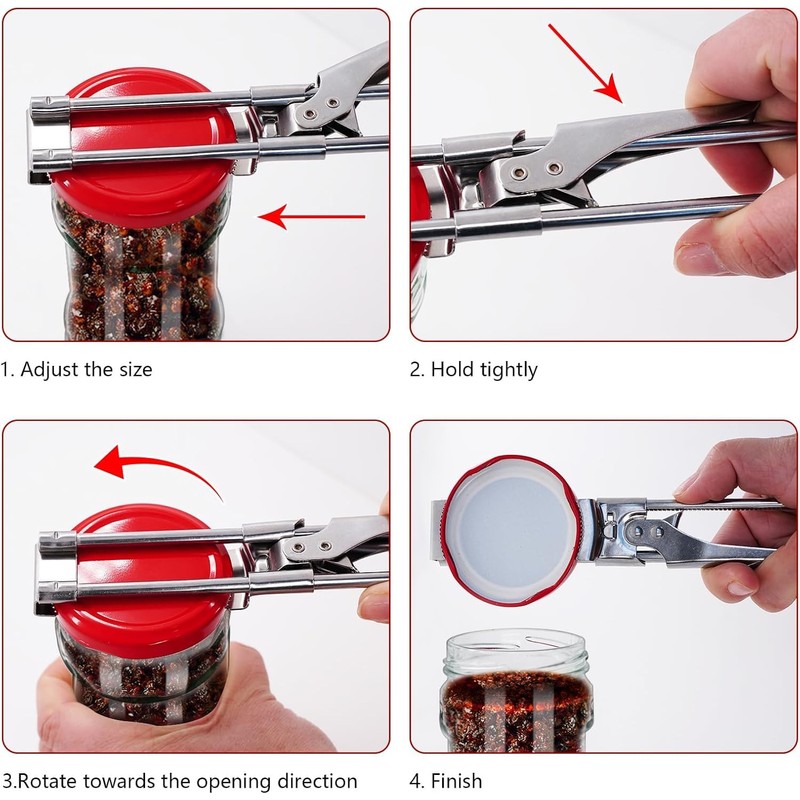 1. Adjust the size

2. Hold tightly

3.Rotate towards the opening direction

4. Finish