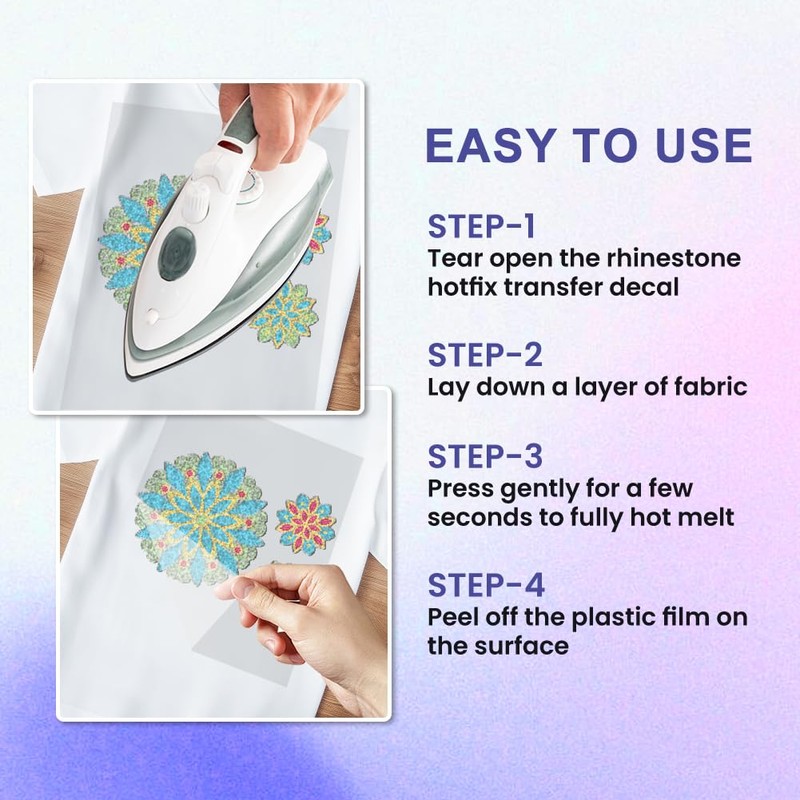 EASY TO USE

STEP-1
Tear open the rhinestone hotfix transfer decal

STEP-2
Lay down a layer of fabric

STEP-3
Press gently for a few seconds to fully hot melt

STEP-4
Peel off the plastic film on the surface