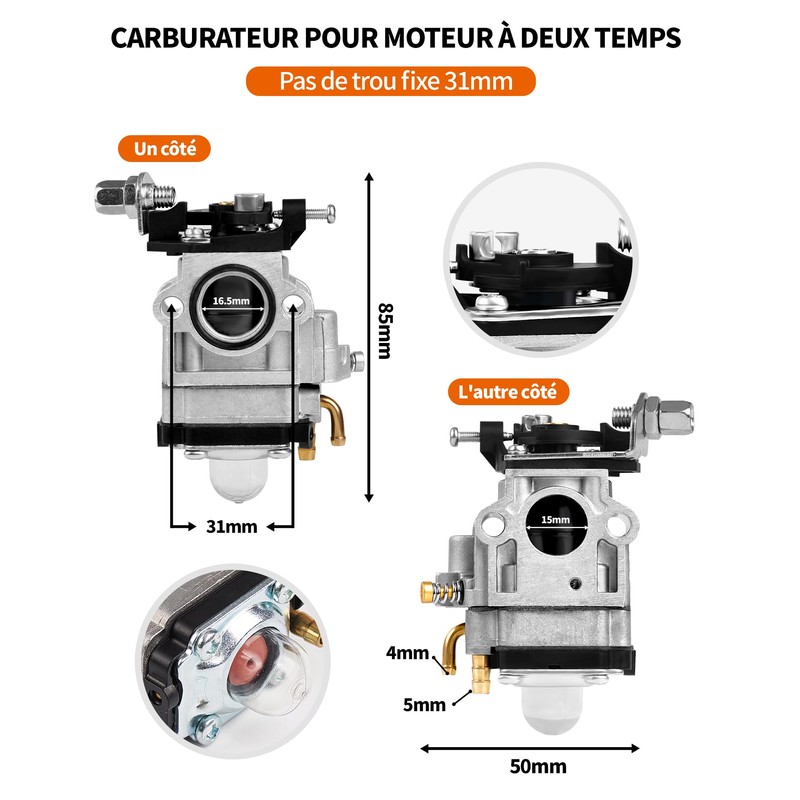 CARBURATEUR POUR MOTEUR À DEUX TEMPS

Pas de trou fixe 31mm

Un côté

16.5mm

85mm

31mm

L'autre côté

15mm

4mm

5mm

50mm