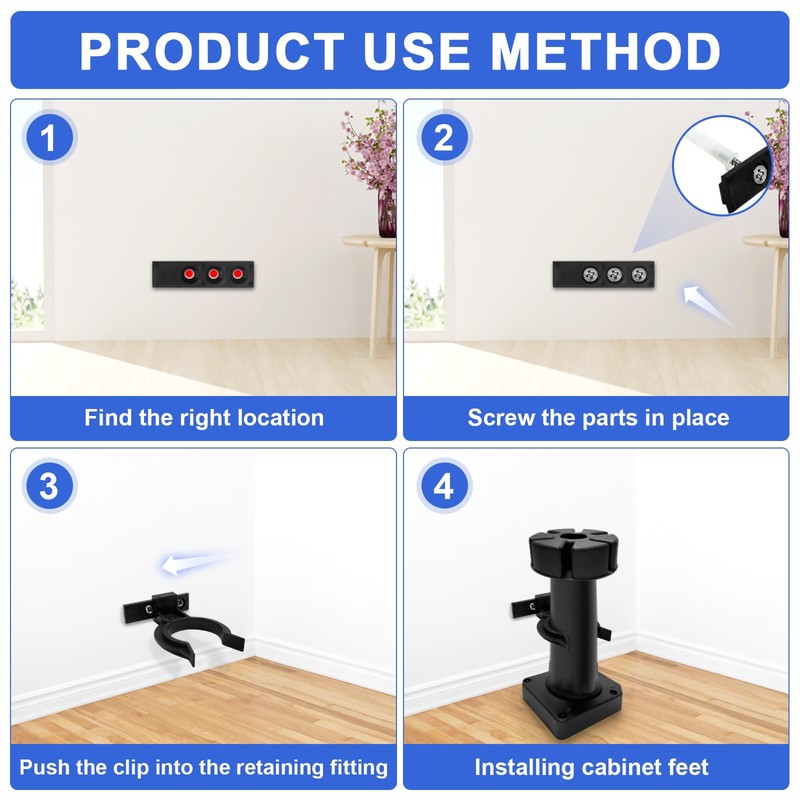 PRODUCT USE METHOD

1

Find the right location

2

Screw the parts in place

3

Push the clip into the retaining fitting

4

Installing cabinet feet