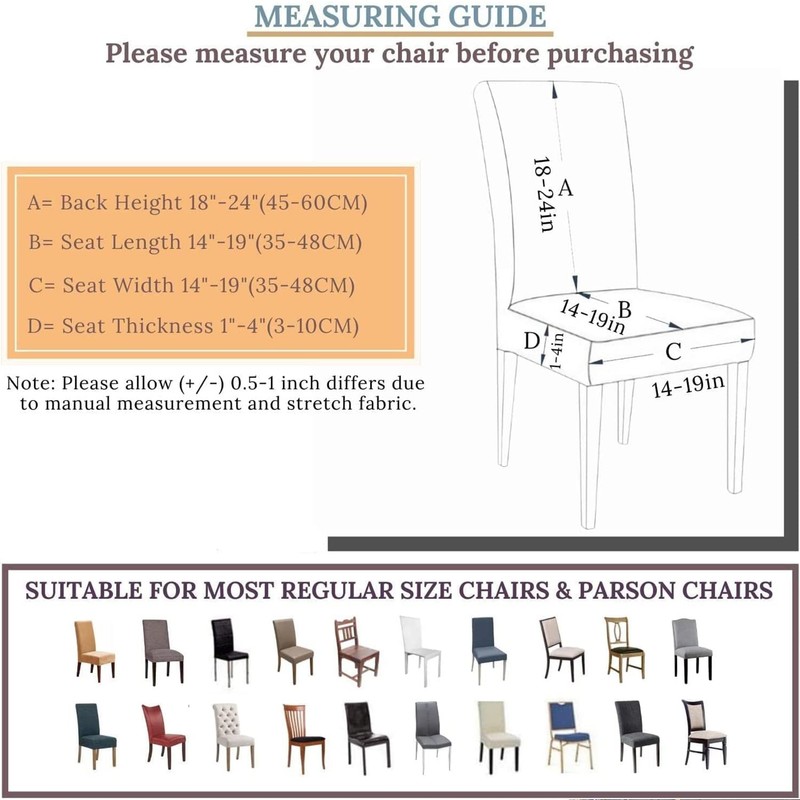 MEASURING GUIDE

Please measure your chair before purchasing

A= Back Height 18"-24"(45-60CM)

B= Seat Length 14"-19"(35-48CM)

C= Seat Width 14"-19"(35-48CM)

D= Seat Thickness 1"-4"(3-10CM)

Note: Please allow (+/-) 0.5-1 inch differs due to manual measurement and stretch fabric.

A
18-24in
B
14-19in
D
1-4in
C
14-19in

SUITABLE FOR MOST REGULAR SIZE CHAIRS & PARSON CHAIRS