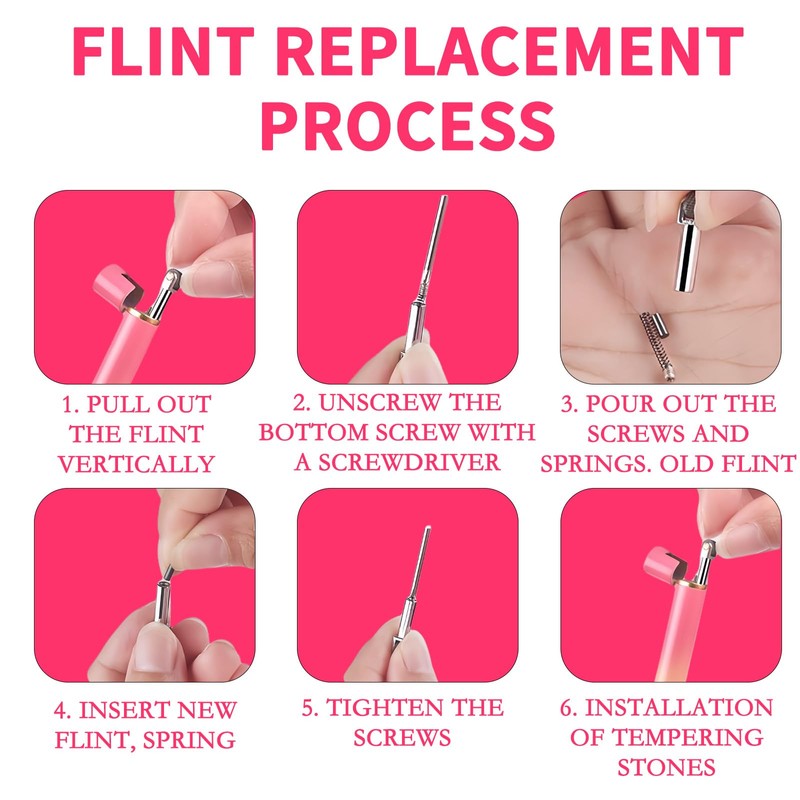 FLINT REPLACEMENT PROCESS

1. PULL OUT THE FLINT VERTICALLY

2. UNSCREW THE BOTTOM SCREW WITH A SCREWDRIVER

3. POUR OUT THE SCREWS AND SPRINGS. OLD FLINT

4. INSERT NEW FLINT, SPRING

5. TIGHTEN THE SCREWS

6. INSTALLATION OF TEMPERING STONES