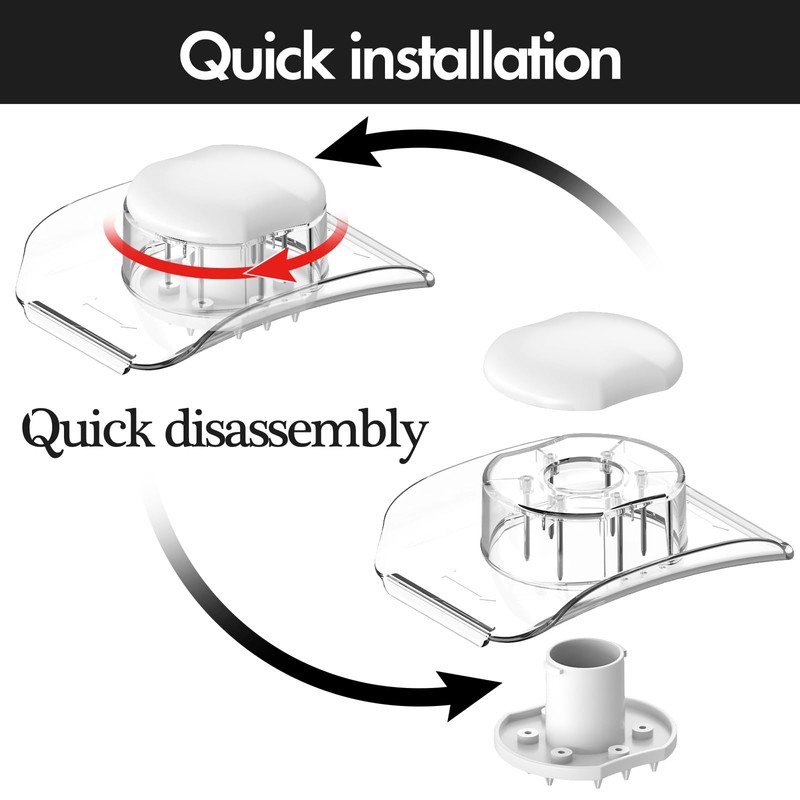 Quick installation

Quick disassembly