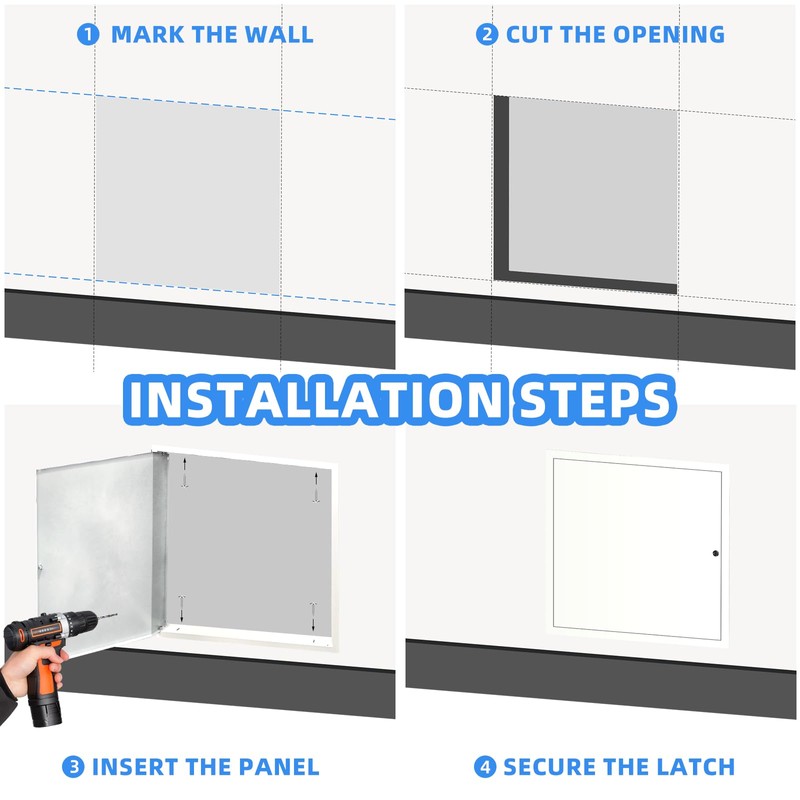 1 MARK THE WALL

2 CUT THE OPENING

INSTALLATION STEPS

3 INSERT THE PANEL

4 SECURE THE LATCH