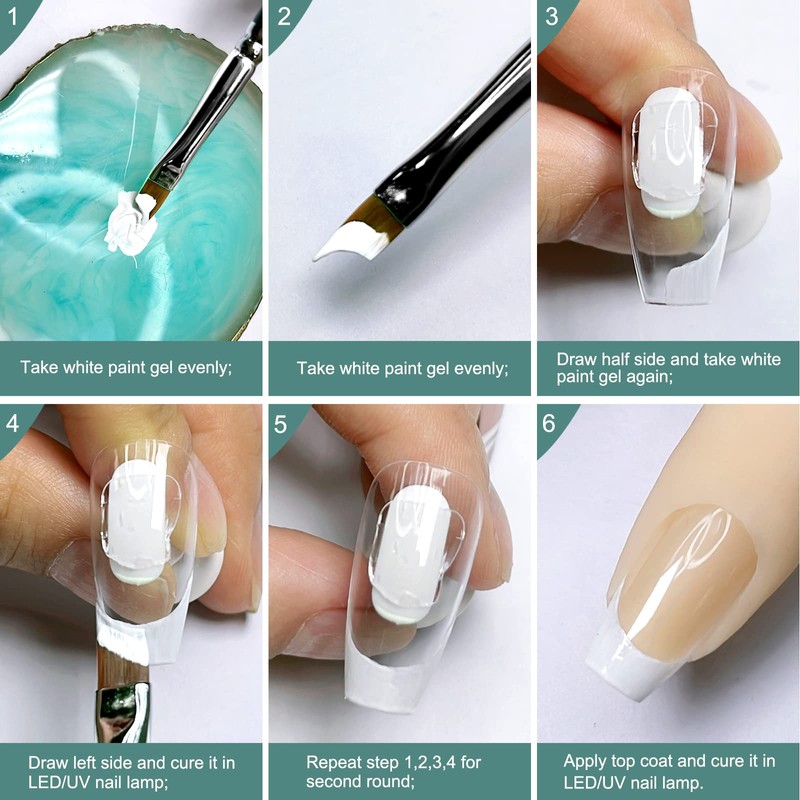 1

Take white paint gel evenly;

2

Take white paint gel evenly;

3

Draw half side and take white paint gel again;

4

Draw left side and cure it in LED/UV nail lamp;

5

Repeat step 1,2,3,4 for second round;

6

Apply top coat and cure it in LED/UV nail lamp.