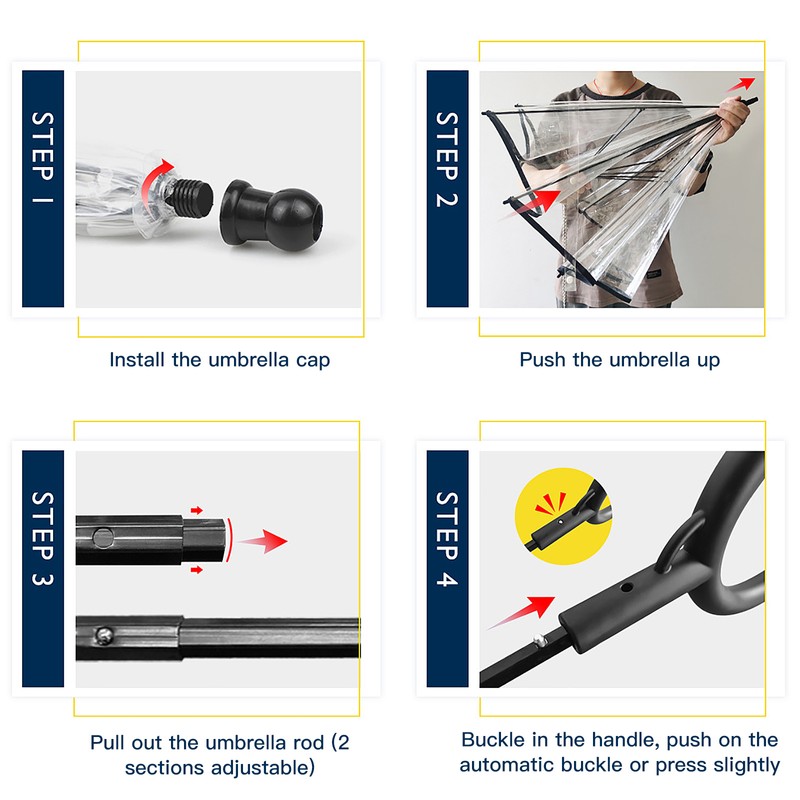 STEP 1

Install the umbrella cap

STEP 2

Push the umbrella up

STEP 3

Pull out the umbrella rod (2 sections adjustable)

STEP 4

Buckle in the handle, push on the automatic buckle or press slightly