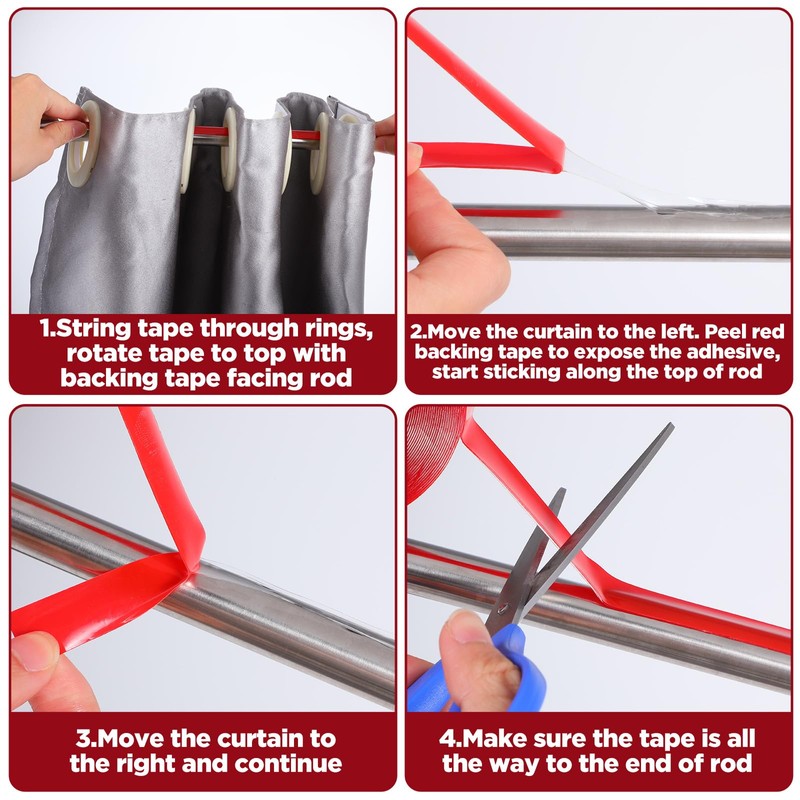 1.String tape through rings, rotate tape to top with backing tape facing rod

2.Move the curtain to the left. Peel red backing tape to expose the adhesive, start sticking along the top of rod

3.Move the curtain to the right and continue

4.Make sure the tape is all the way to the end of rod