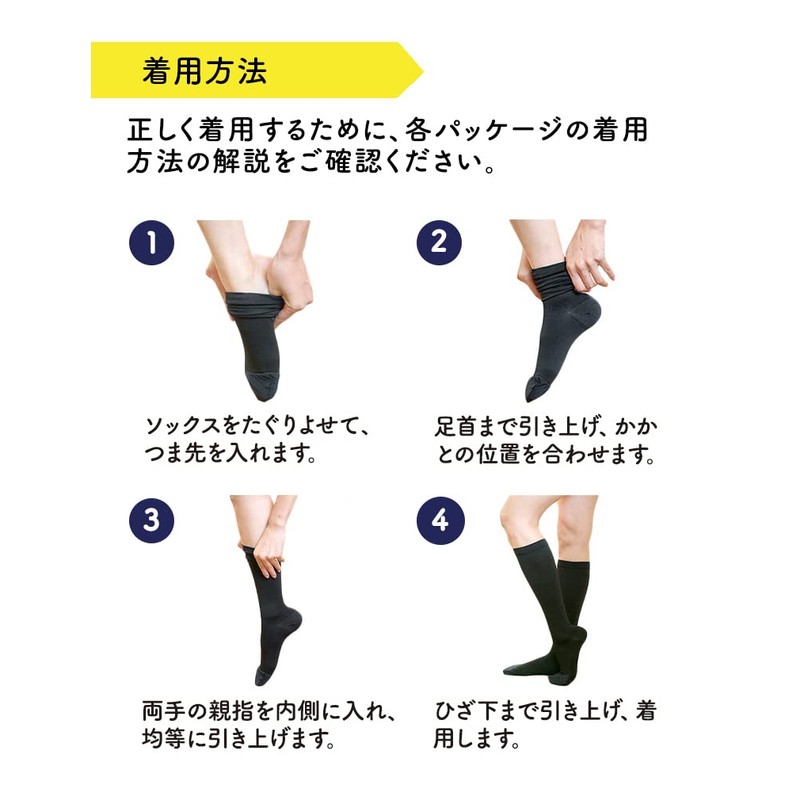 着用方法

正しく着用するために、各パッケージの着用方法の解説をご確認ください。

1

ソックスをたぐりよせて、つま先を入れます。

2

足首まで引き上げ、かかとの位置を合わせます。

3

両手の親指を内側に入れ、均等に引き上げます。

4

ひざ下まで引き上げ、着用します。