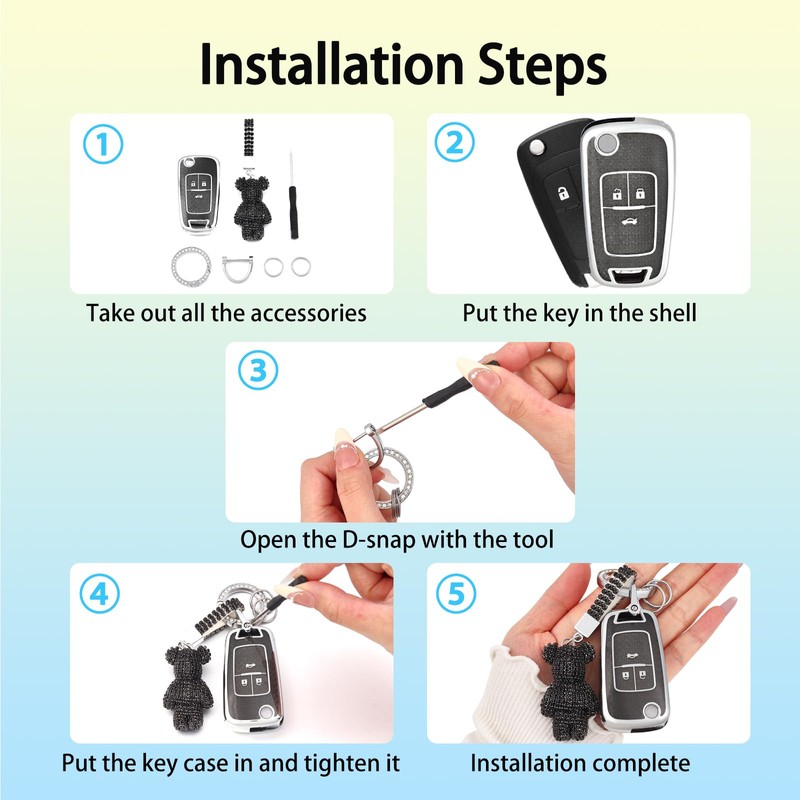 Installation Steps

1
Take out all the accessories

2
Put the key in the shell

3
Open the D-snap with the tool

4
Put the key case in and tighten it

5
Installation complete