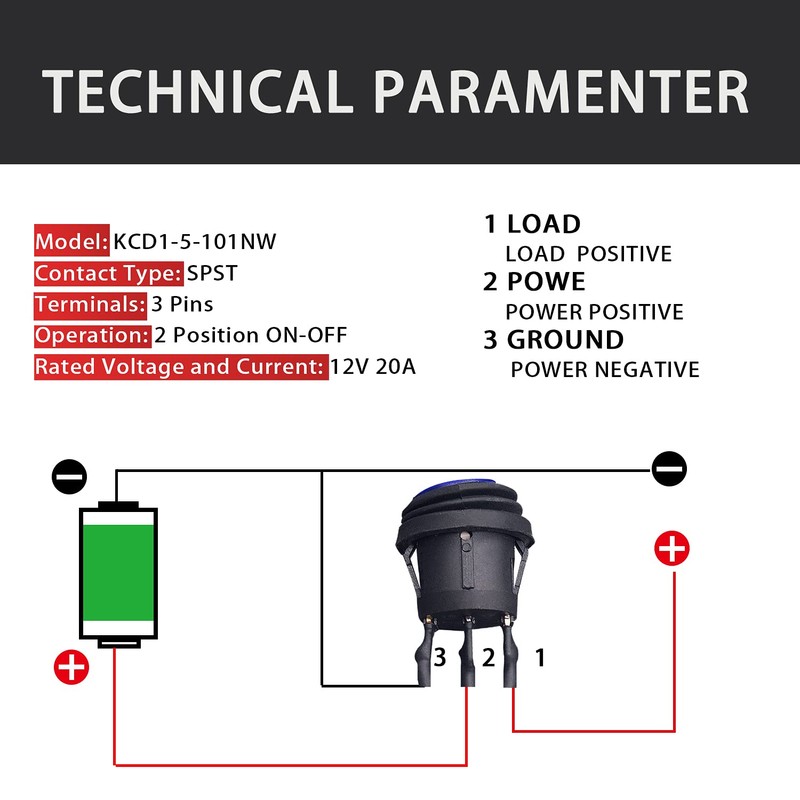 TECHNICAL PARAMENTER

Model: KCD1-5-101NW
Contact Type: SPST
Terminals: 3 Pins
Operation: 2 Position ON-OFF
Rated Voltage and Current: 12V 20A

1 LOAD
LOAD POSITIVE
2 POWE
POWER POSITIVE
3 GROUND
POWER NEGATIVE

3 2 1