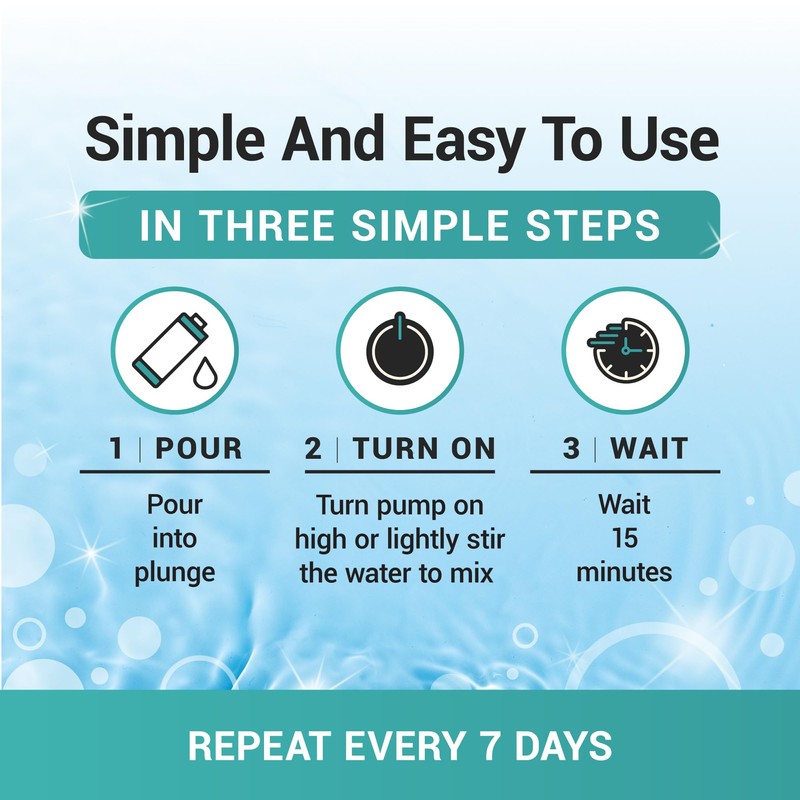 Simple And Easy To Use

IN THREE SIMPLE STEPS

1 | POUR

Pour into plunge

2 | TURN ON

Turn pump on high or lightly stir the water to mix

3 | WAIT

Wait 15 minutes

REPEAT EVERY 7 DAYS