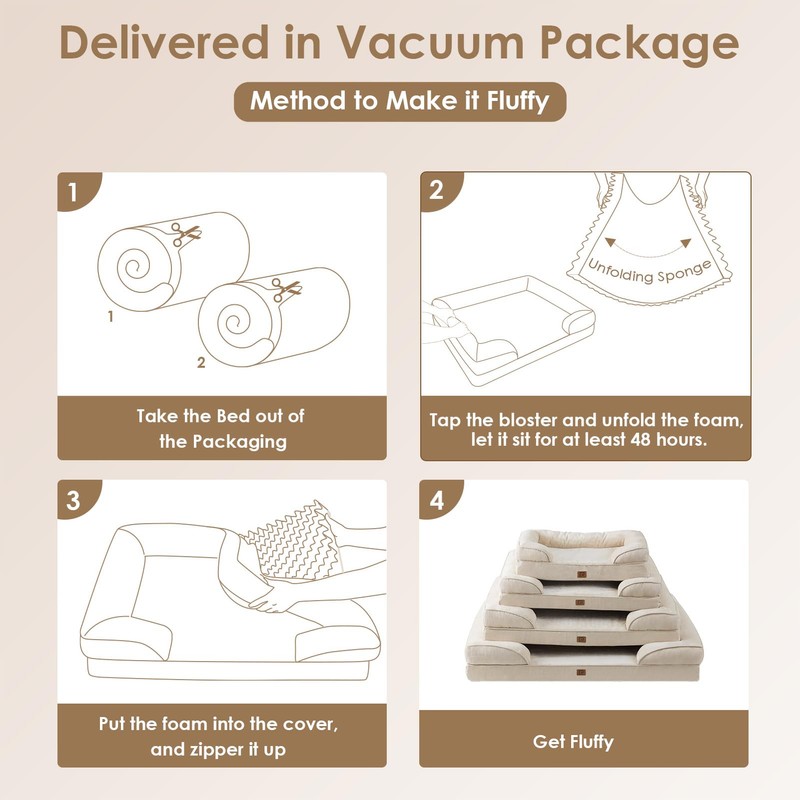 Delivered in Vacuum Package

Method to Make it Fluffy

1

1

2

Take the Bed out of the Packaging

2

Unfolding Sponge

Tap the bloster and unfold the foam, let it sit for at least 48 hours.

3

Put the foam into the cover, and zipper it up

4

Get Fluffy