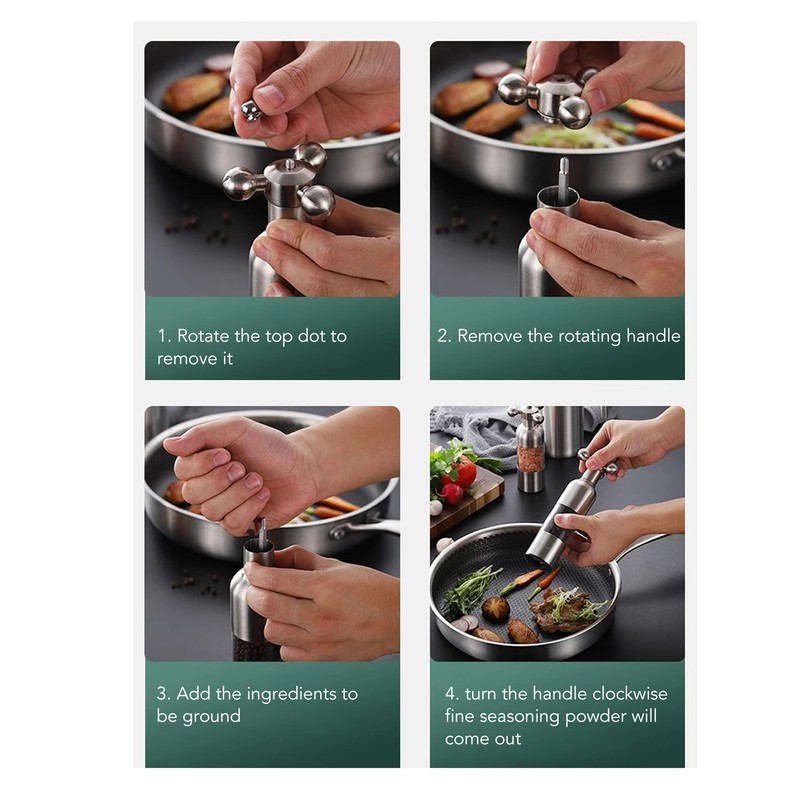 1. Rotate the top dot to remove it

2. Remove the rotating handle

3. Add the ingredients to be ground

4. turn the handle clockwise fine seasoning powder will come out