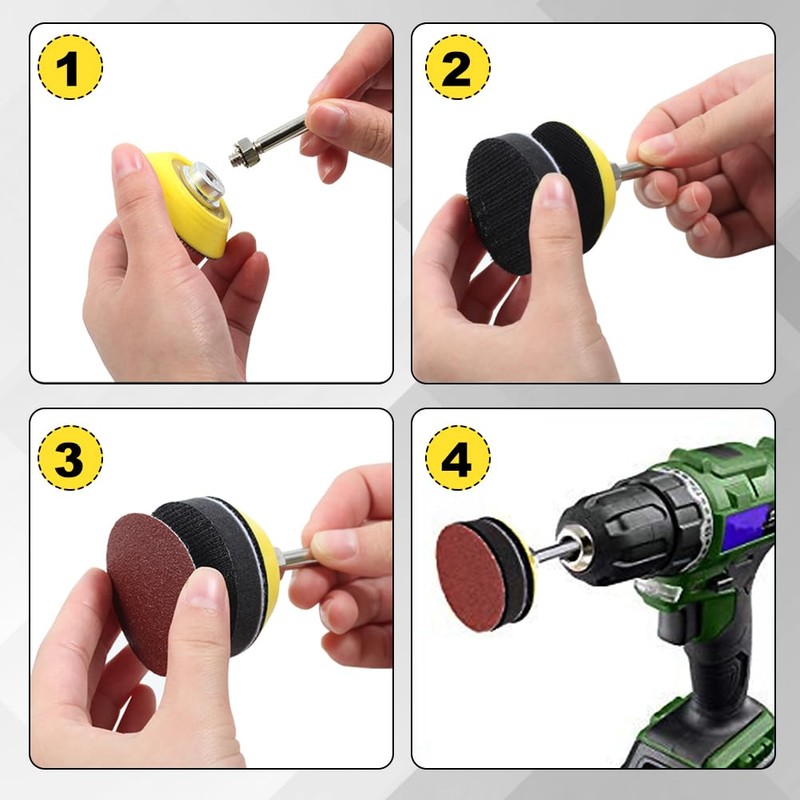 1

2

3

4