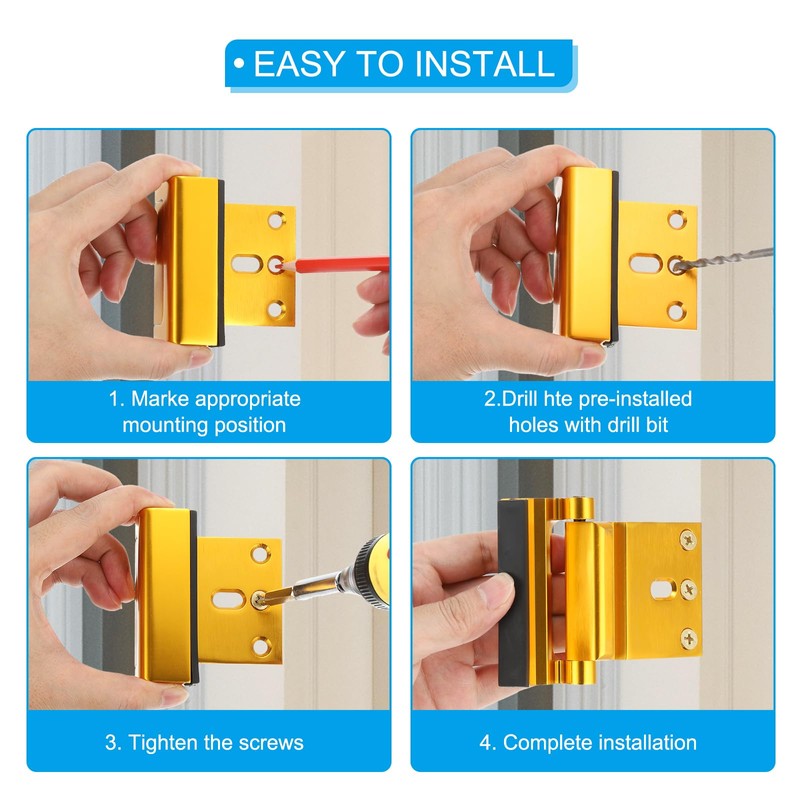 • EASY TO INSTALL

1. Marke appropriate mounting position

2.Drill hte pre-installed holes with drill bit

3. Tighten the screws

4. Complete installation