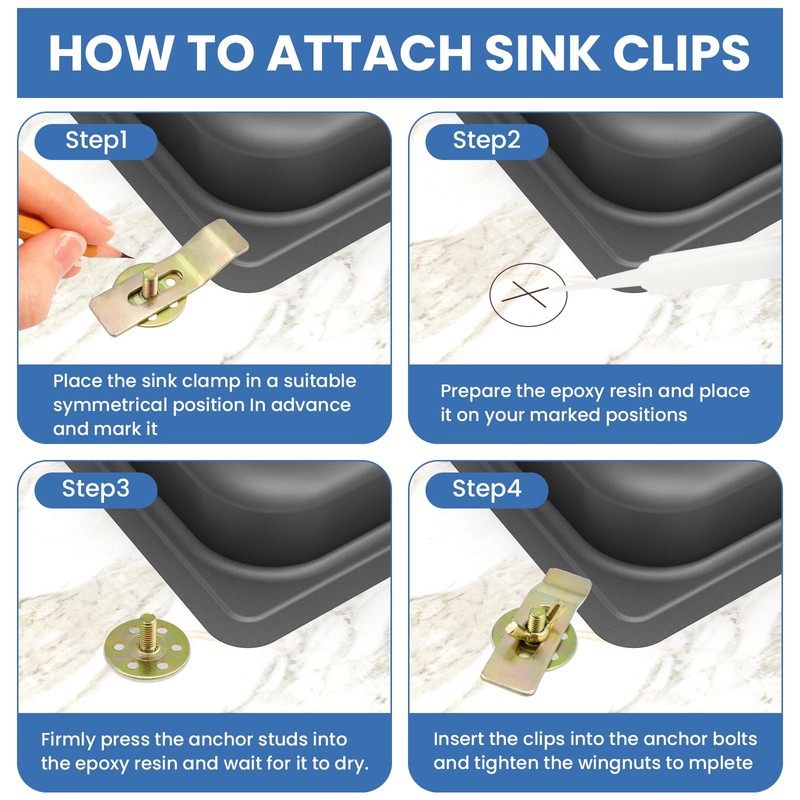 HOW TO ATTACH SINK CLIPS

Step1

Place the sink clamp in a suitable symmetrical position In advance and mark it

Step2

Prepare the epoxy resin and place it on your marked positions

Step3

Firmly press the anchor studs into the epoxy resin and wait for it to dry.

Step4

Insert the clips into the anchor bolts and tighten the wingnuts to mplete