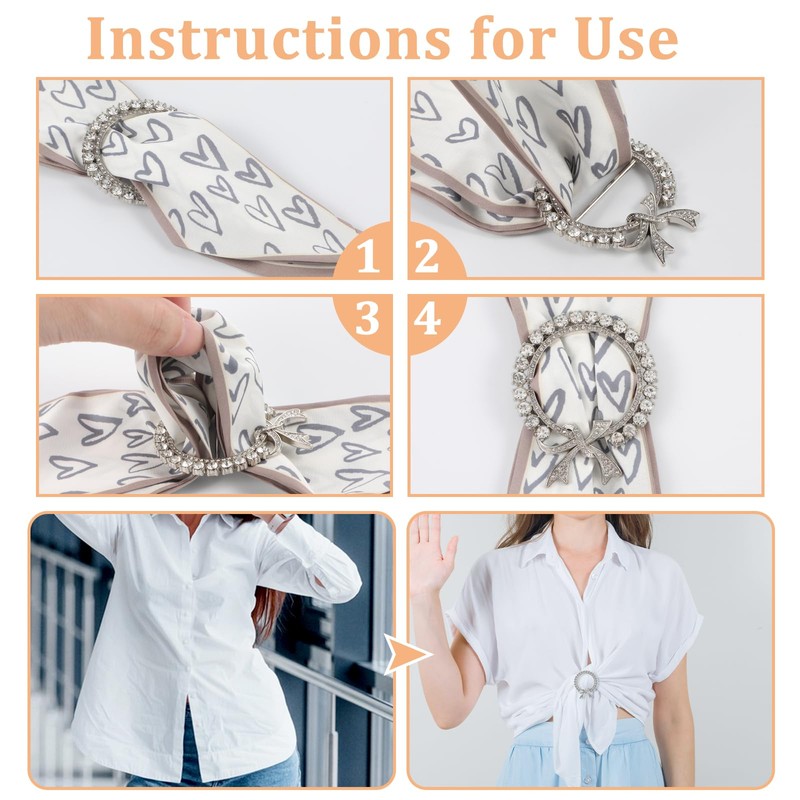 Instructions for Use

1

2

3

4