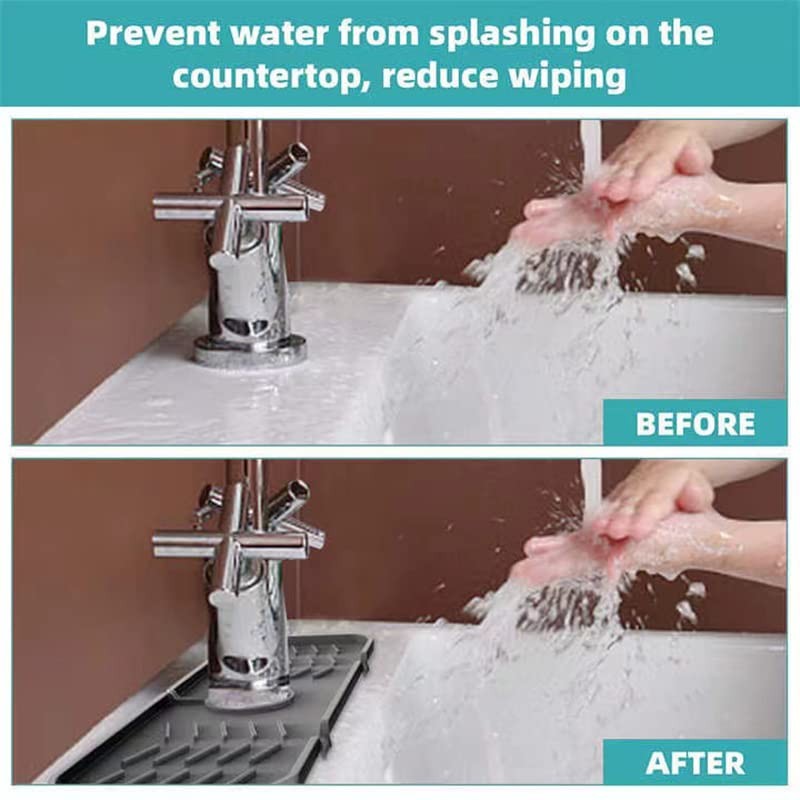 Prevent water from splashing on the countertop, reduce wiping

BEFORE

AFTER