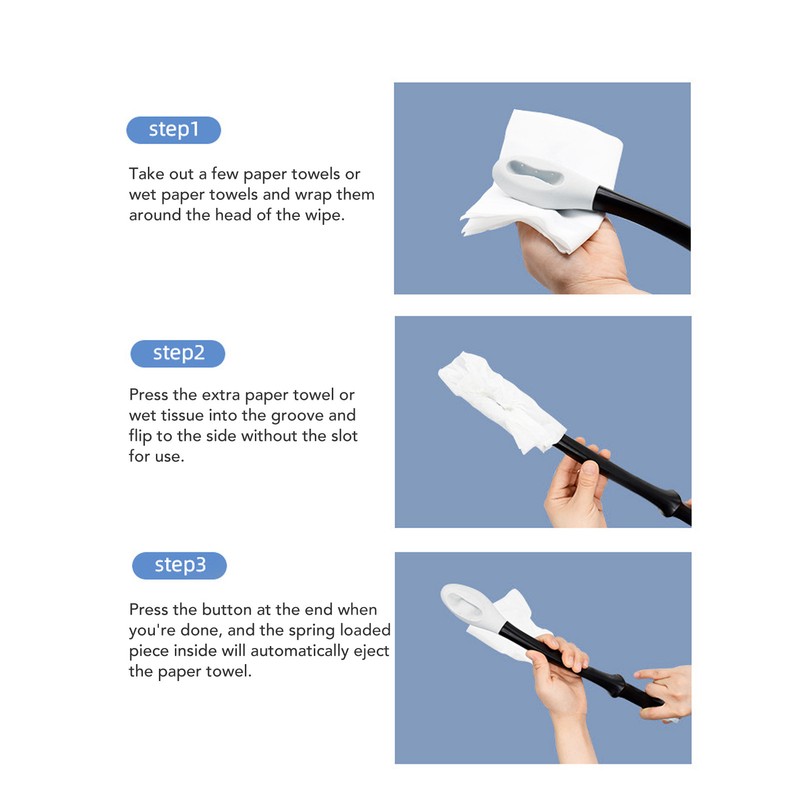 step1

Take out a few paper towels or wet paper towels and wrap them around the head of the wipe.

step2

Press the extra paper towel or wet tissue into the groove and flip to the side without the slot for use.

step3

Press the button at the end when you're done, and the spring loaded piece inside will automatically eject the paper towel.